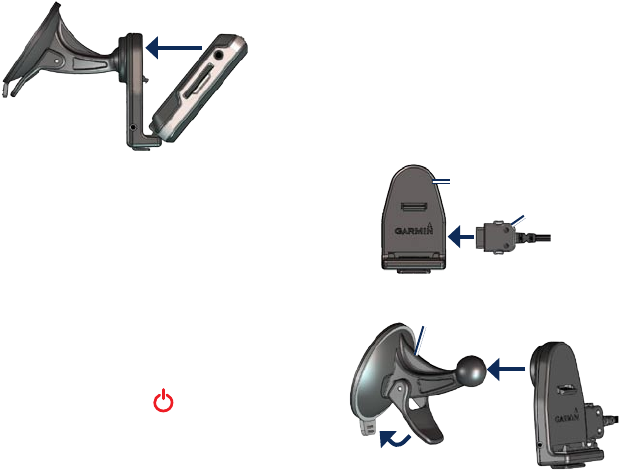 GARMIN

GARMIN