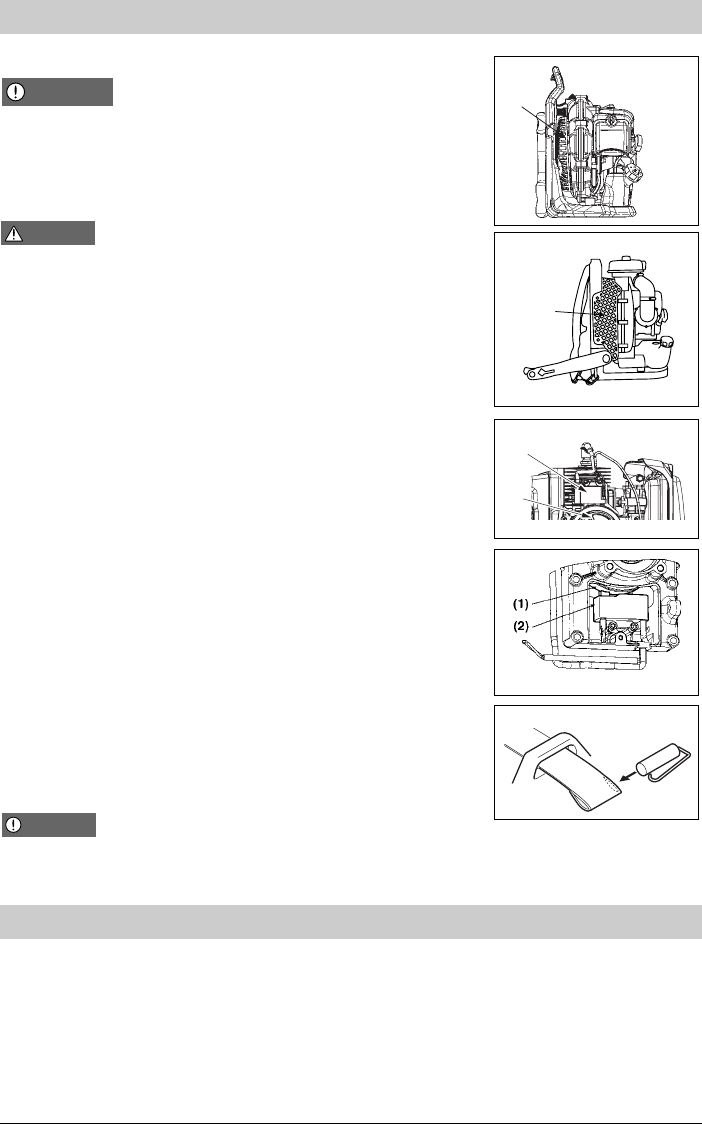 (1)
(2)