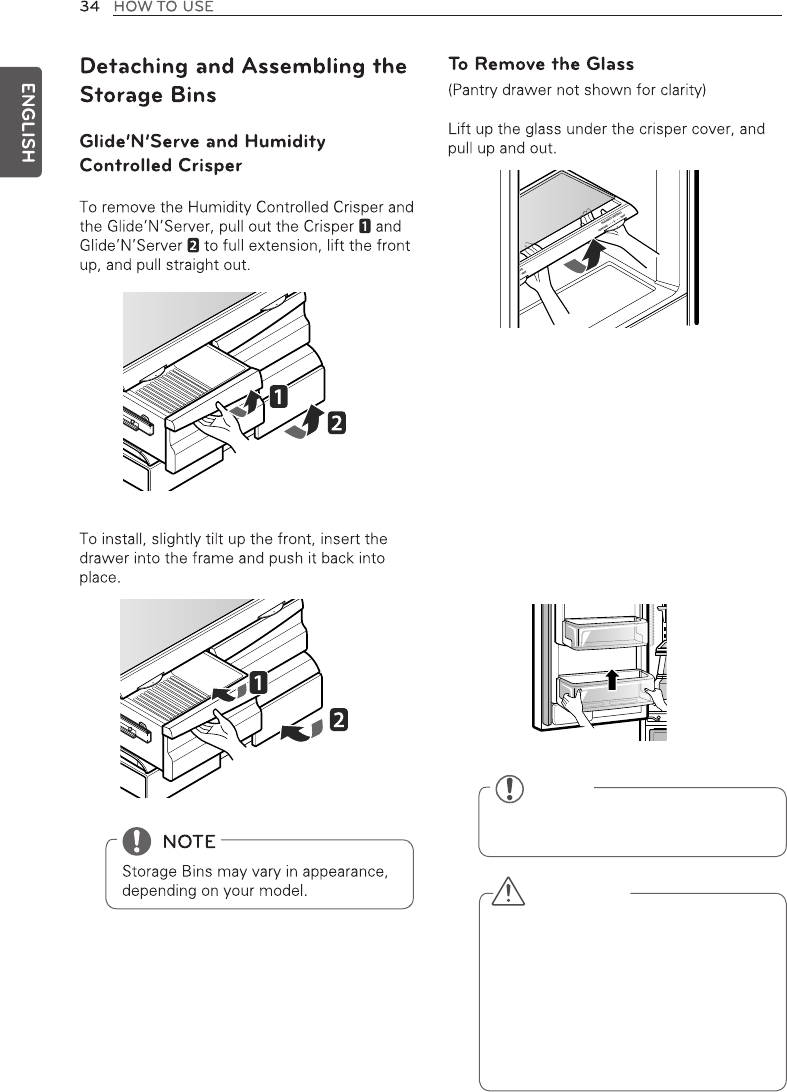 34 HOW TO USE

ENGLISH

Detaching and Assembling the Storage Bins

Glide'N'Serve and Humidity Controlled Crisper

To remove the Humidity Controlled Crisper and the Glide'N'Server, pull out the Crisper 1 and Glide'N'Server 2 to full extension, lift the front up, and pull straight out.

1

2

To install, slightly tilt up the front, insert the drawer into the frame and push it back into place.

1

2

NOTE

Storage Bins may vary in appearance, depending on your model.

To Remove the Glass

(Pantry drawer not shown for clarity)

Lift up the glass under the crisper cover, and pull up and out.