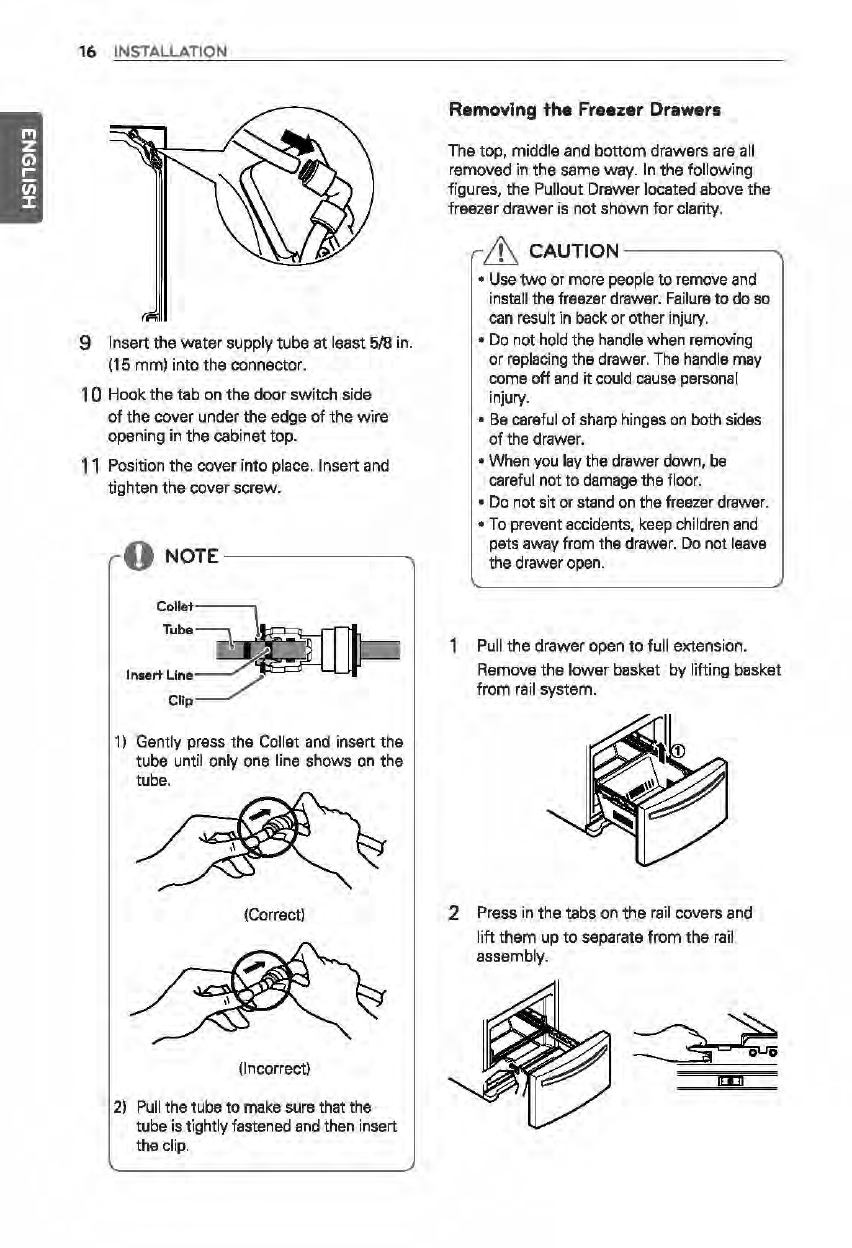 16 INSTALLATION

ENGLISH

9 Insert the water supply tube at least 5/8 in. (15 mm) into the connector.

10 Hook the tab on the door switch side of the cover under the edge of the wire opening in the cabinet top.

11 Position the cover into place. Insert and tighten the cover screw.

NOTE

Collet
Tube
Insert Line
Clip

1) Gently press the Collet and insert the tube until only one line shows on the tube.

(Correct)

(Incorrect)

2) Pull the tube to make sure that the tube is tightly fastened and then insert the clip.

Removing the Freezer Drawers

The top, middle and bottom drawers are all removed in the same way. In the following figures, the Pullout Drawer located above the freezer drawer is not shown for clarity.

CAUTION

• Use two or more people to remove and install the freezer drawer. Failure to do so can result in back or other injury.
• Do not hold the handle when removing or replacing the drawer. The handle may come off and it could cause personal injury.
• Be careful of sharp hinges on both sides of the drawer.
• When you lay the drawer down, be careful not to damage the floor.
• Do not sit or stand on the freezer drawer.
• To prevent accidents, keep children and pets away from the drawer. Do not leave the drawer open.

1 Pull the drawer open to full extension. Remove the lower basket by lifting basket from rail system.

①

2 Press in the tabs on the rail covers and lift them up to separate from the rail assembly.