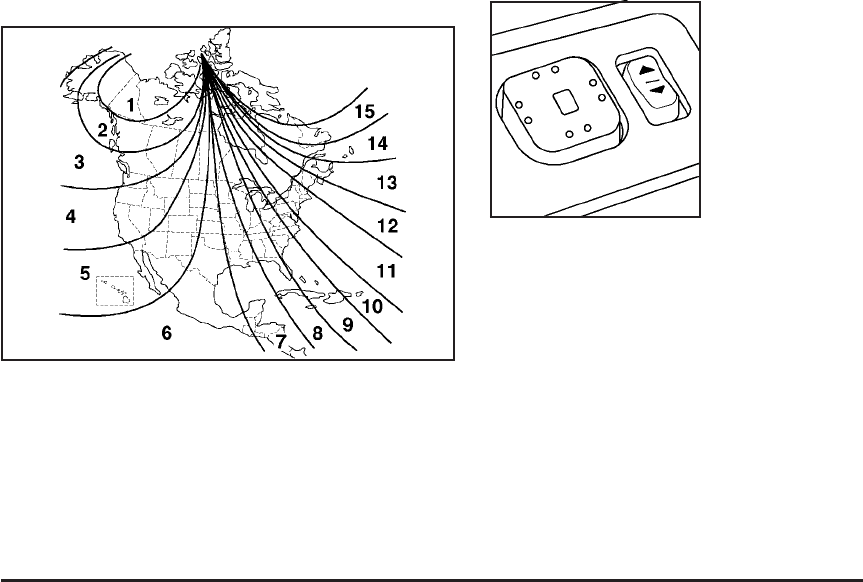 1
2
3
4
5
6
7
8
9
10
11
12
13
14
15