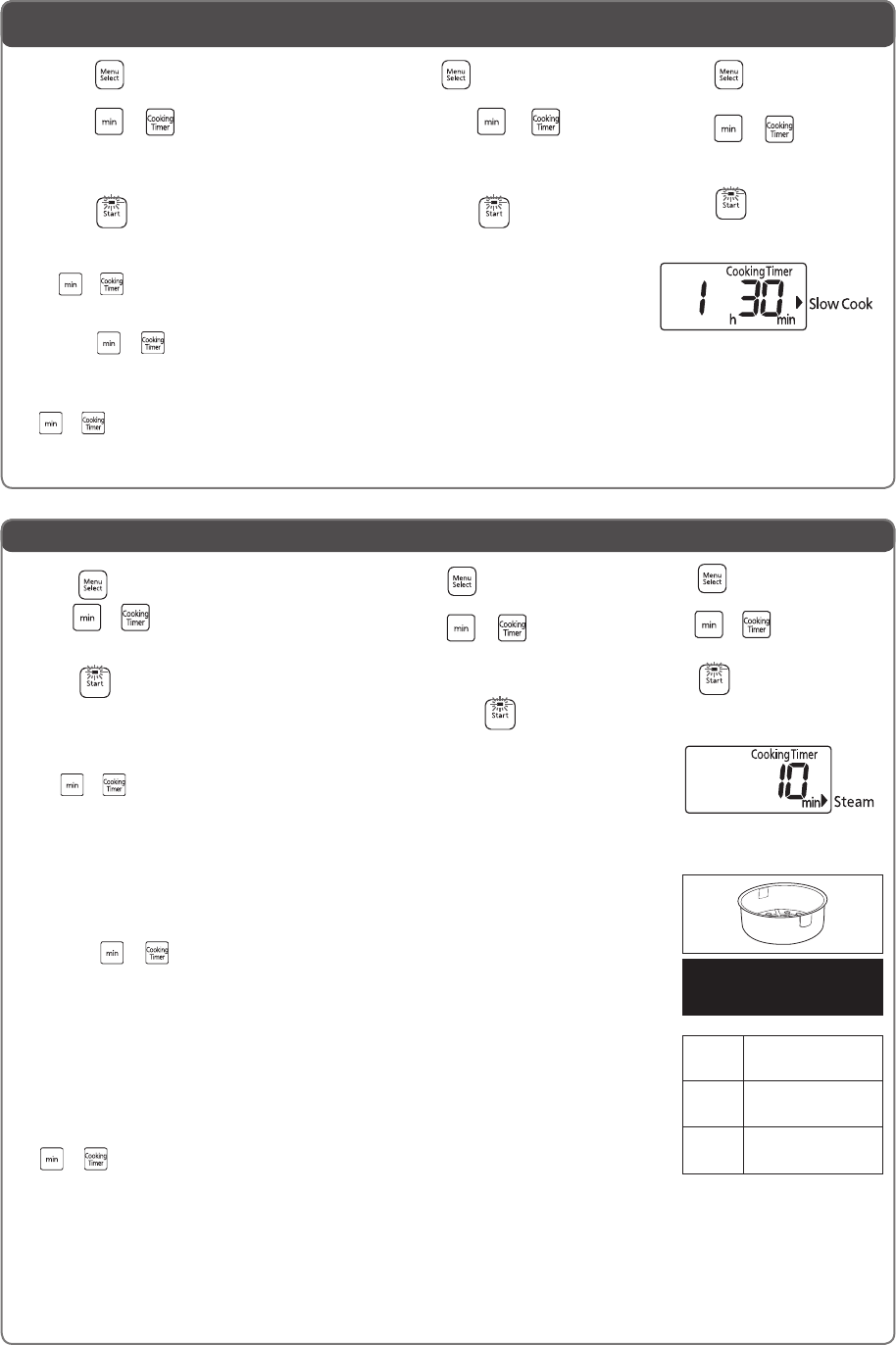 Menu Select

min Cooking Timer

Start

min Cooking Timer

min Cooking Timer

min Cooking Timer

Menu Select

min Cooking Timer

Start

Menu Select

min Cooking Timer

Start

Cooking Timer 1 h 30 min Slow Cook

Menu Select

min Cooking Timer

Start

min Cooking Timer

min Cooking Timer

min Cooking Timer

Menu Select

min Cooking Timer

Start

Menu Select

min Cooking Timer

Start

Cooking Timer 10 min Steam