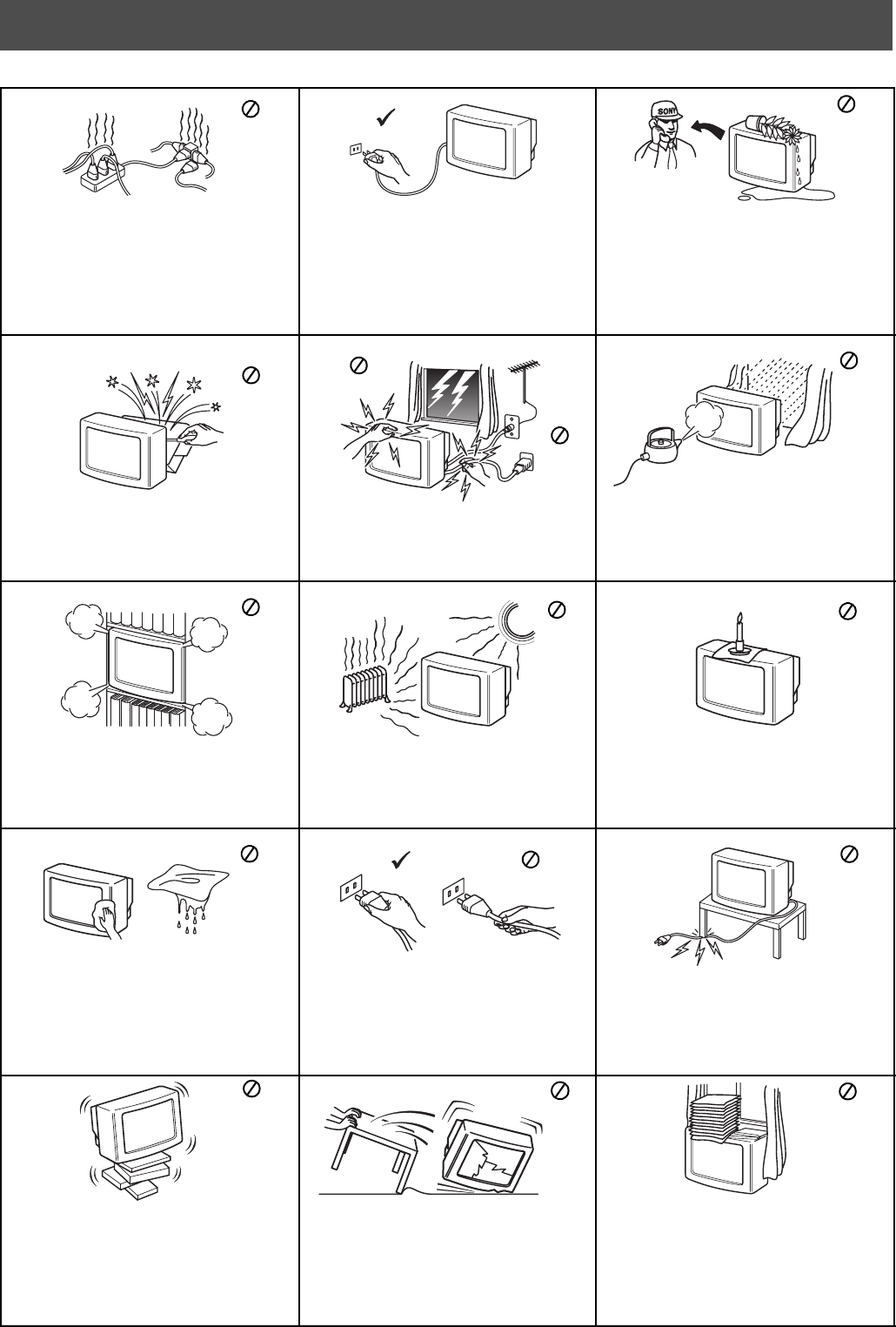 SONY