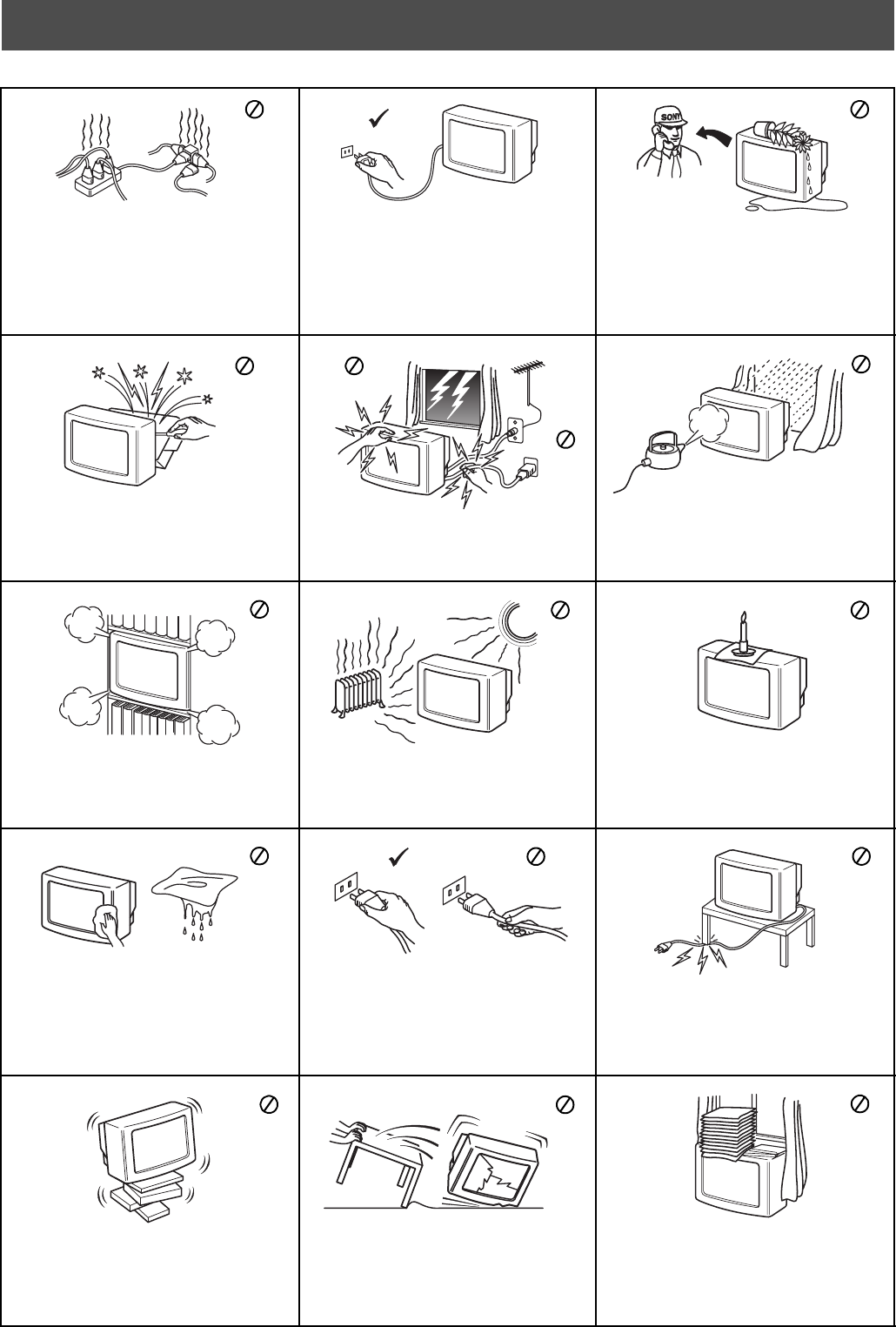 SONY