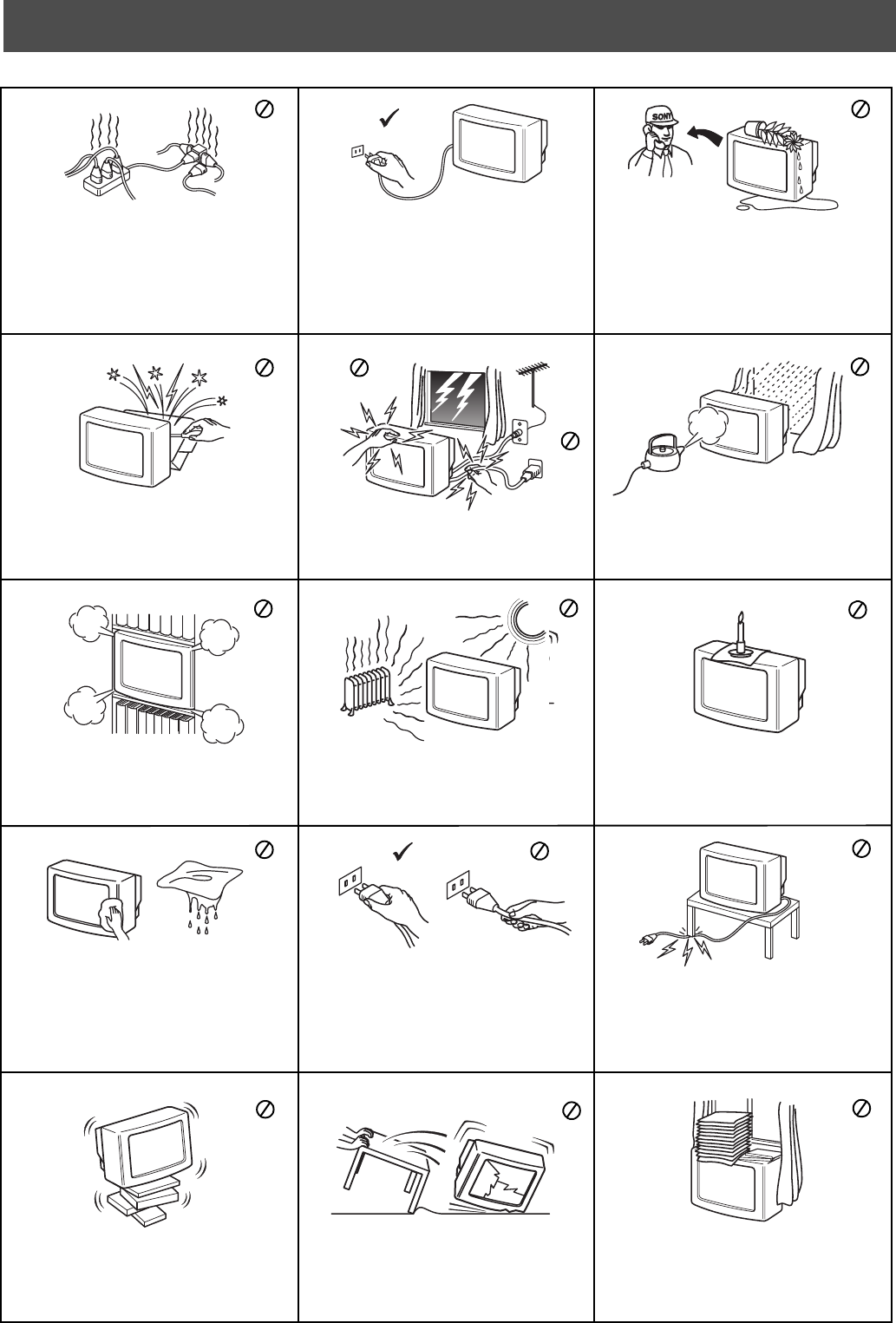 SONY