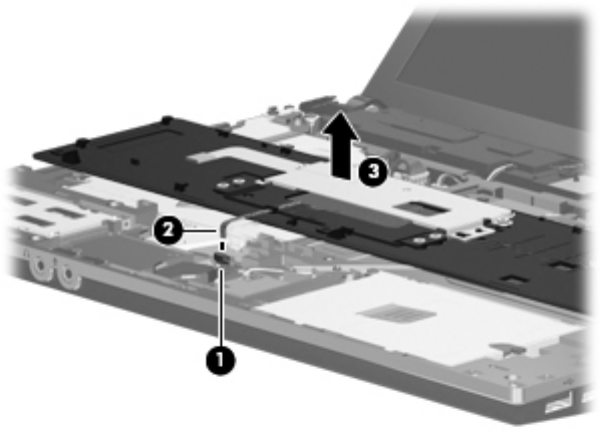 3
2
1