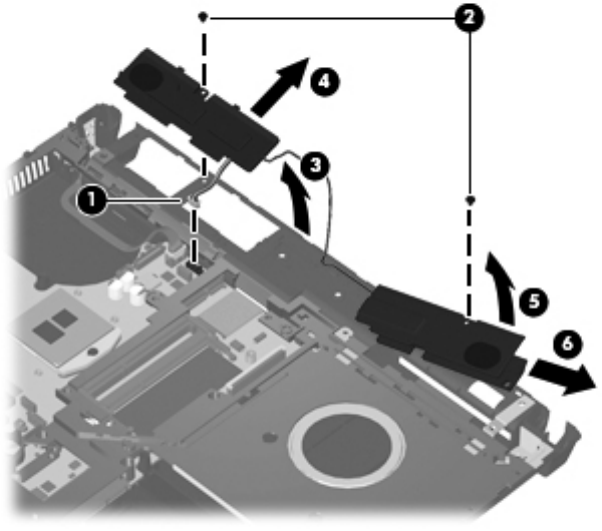 2
4
3
1
5
6