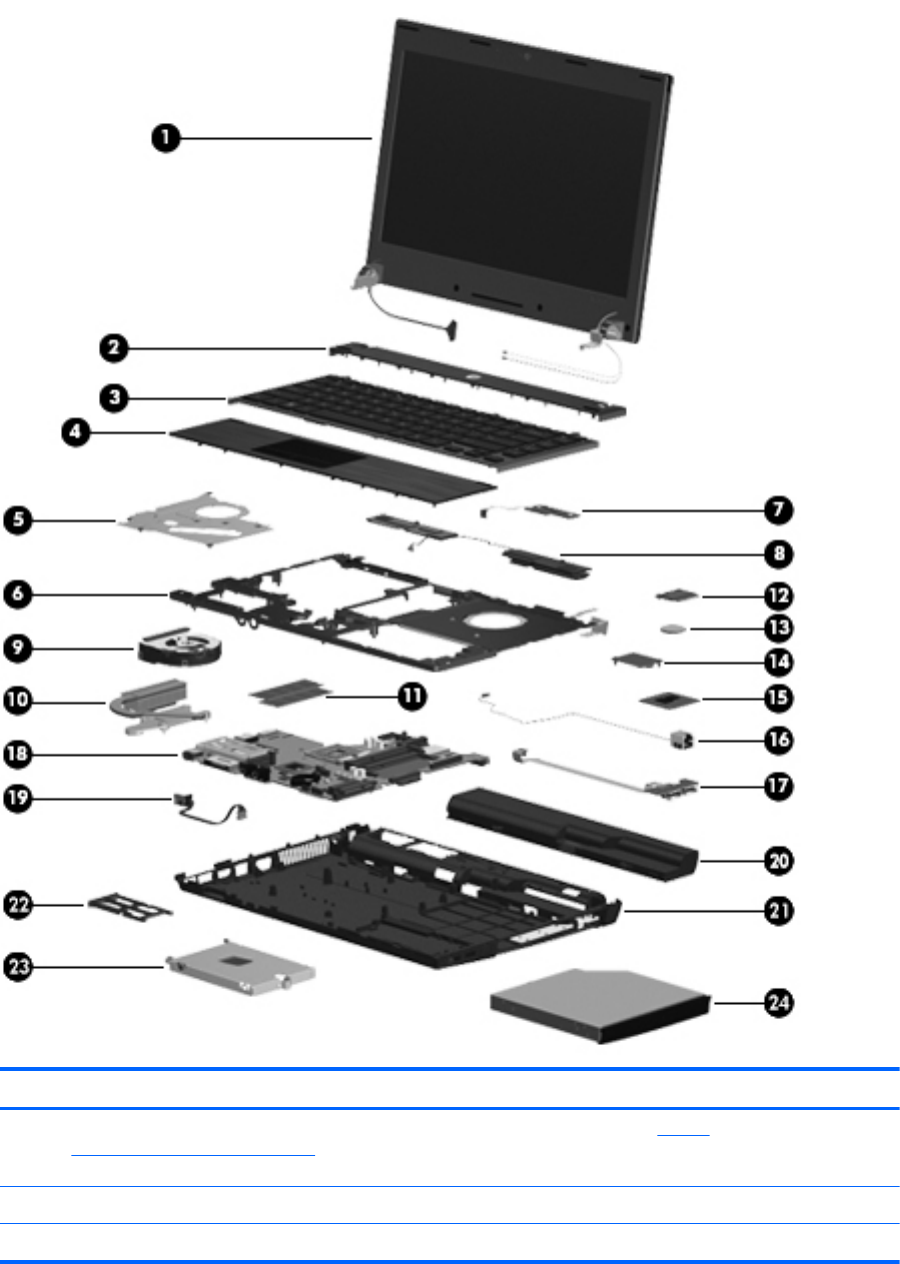 1
2
3
4
5
6
7
8
9
10
11
12
13
14
15
16
17
18
19
20
21
22
23
24