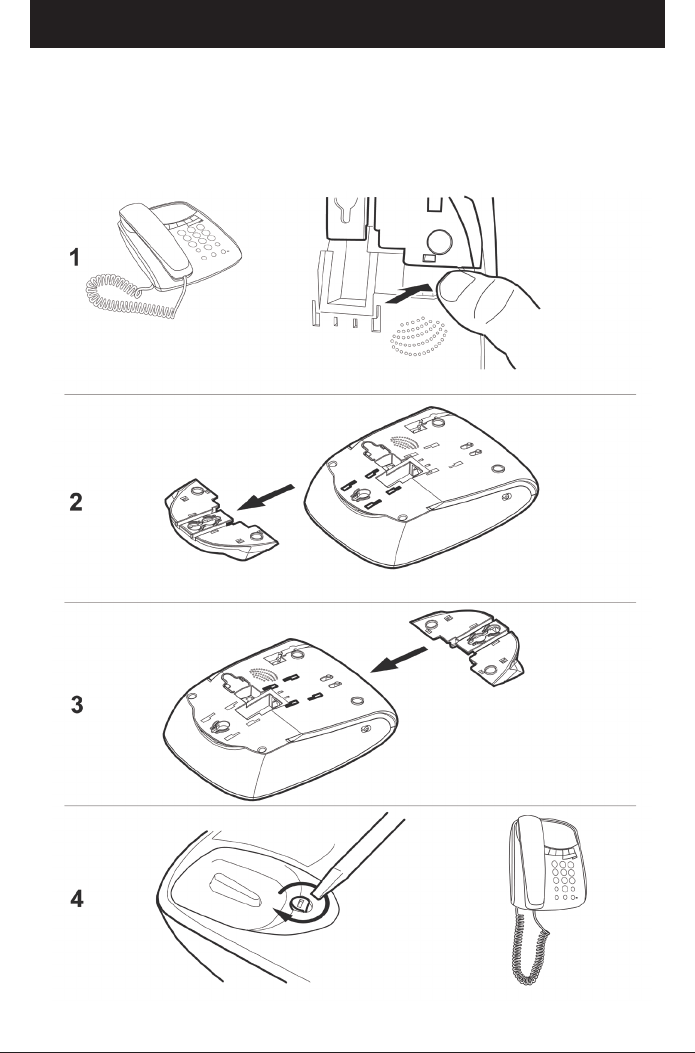 1

2

3

4