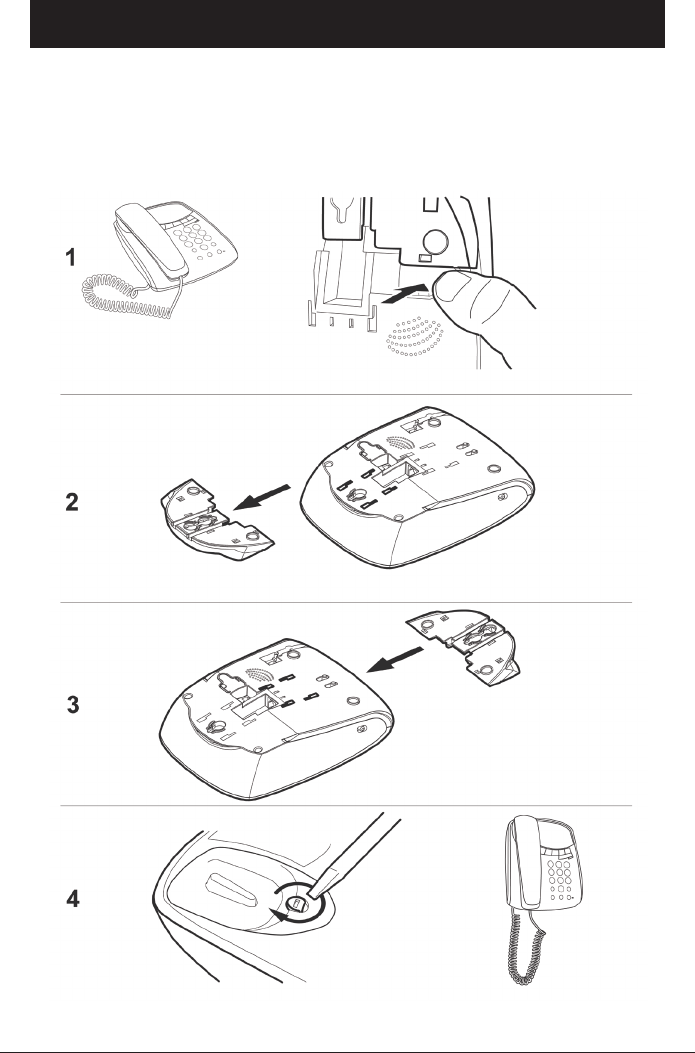 1

2

3

4