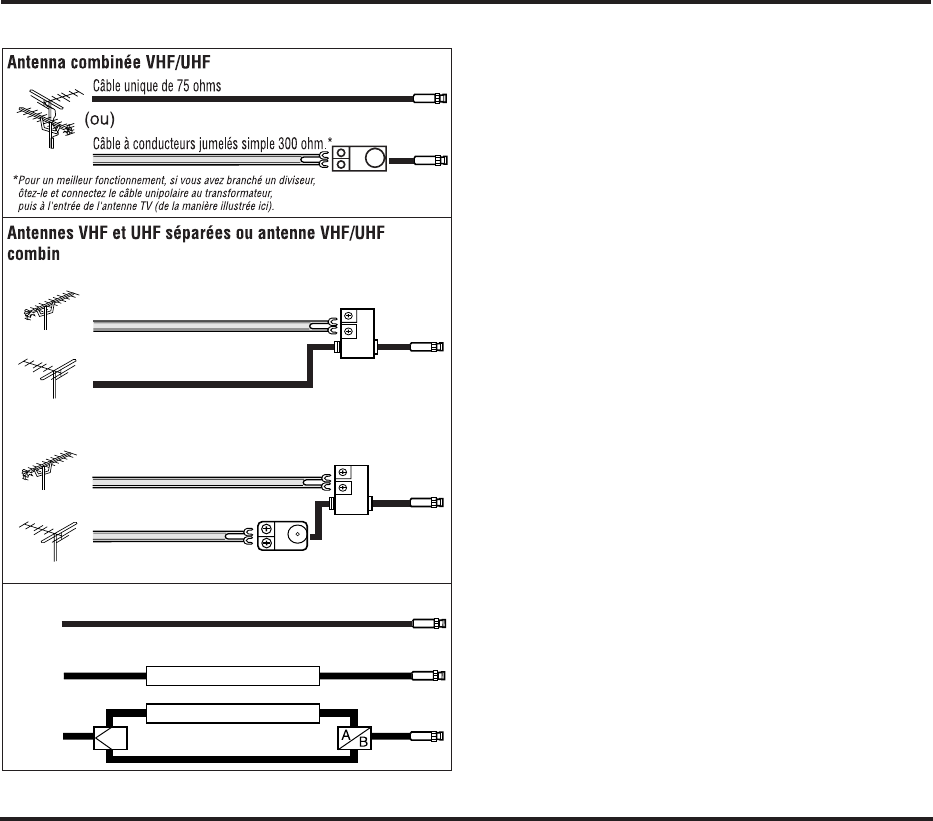 Antenna combinée VHF/UHF

Câble unique de 75 ohms

(ou)

Câble à conducteurs jumelés simple 300 ohm.*

*Pour un meilleur fonctionnement, si vous avez branché un diviseur, ôtez-le et connectez le câble unipolaire au transformateur, puis à l'entrée de l'antenne TV (de la manière illustrée ici).

Antennes VHF et UHF séparées ou antenne VHF/UHF combin

A
B