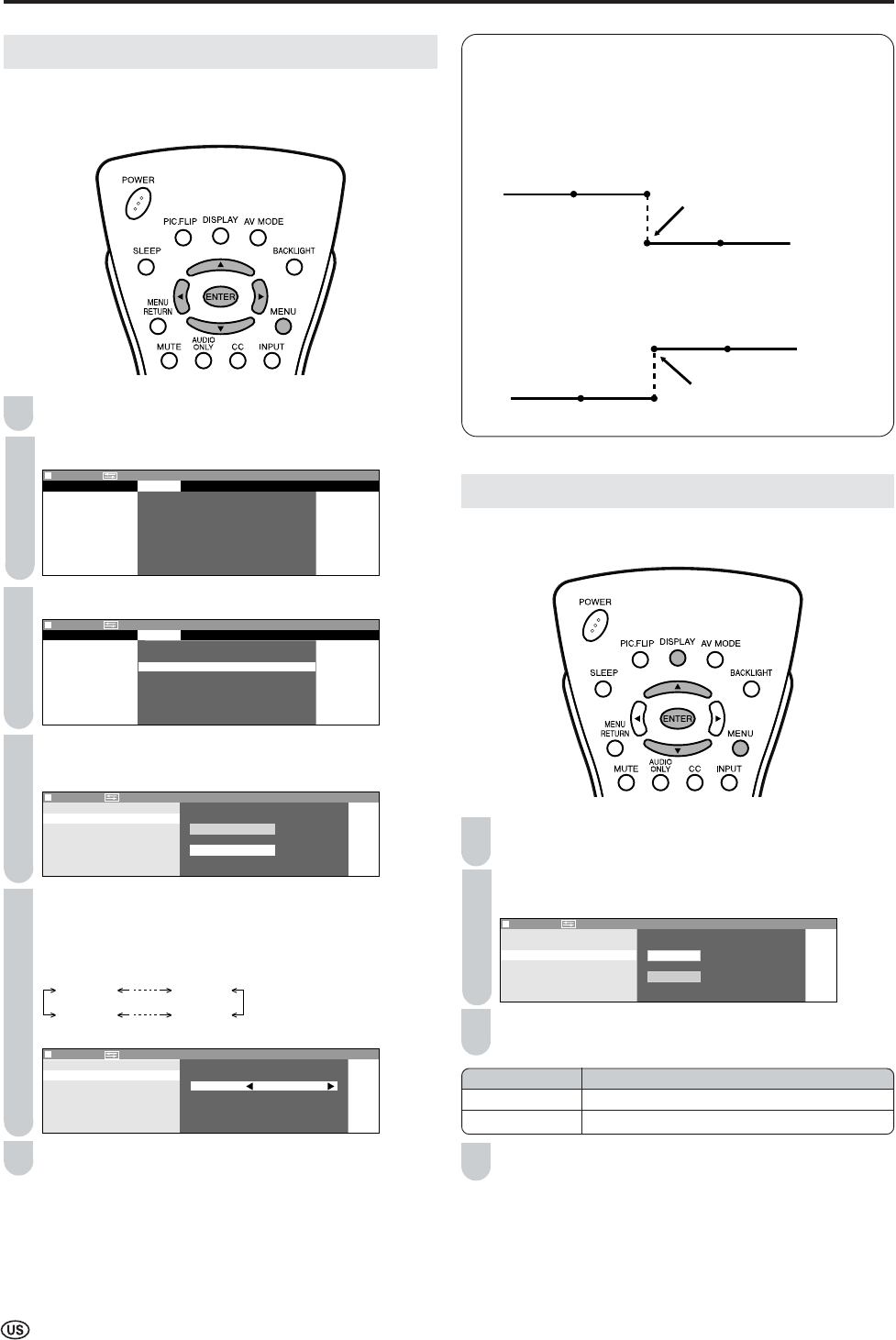 POWER

PIC.FLIP DISPLAY AV MODE

SLEEP

BACKLIGHT

ENTER

MENU RETURN

MENU

MUTE

AUDIO ONLY

CC

INPUT

POWER

PIC.FLIP DISPLAY AV MODE

SLEEP

BACKLIGHT

ENTER

MENU RETURN

MENU

MUTE

AUDIO ONLY

CC

INPUT

US