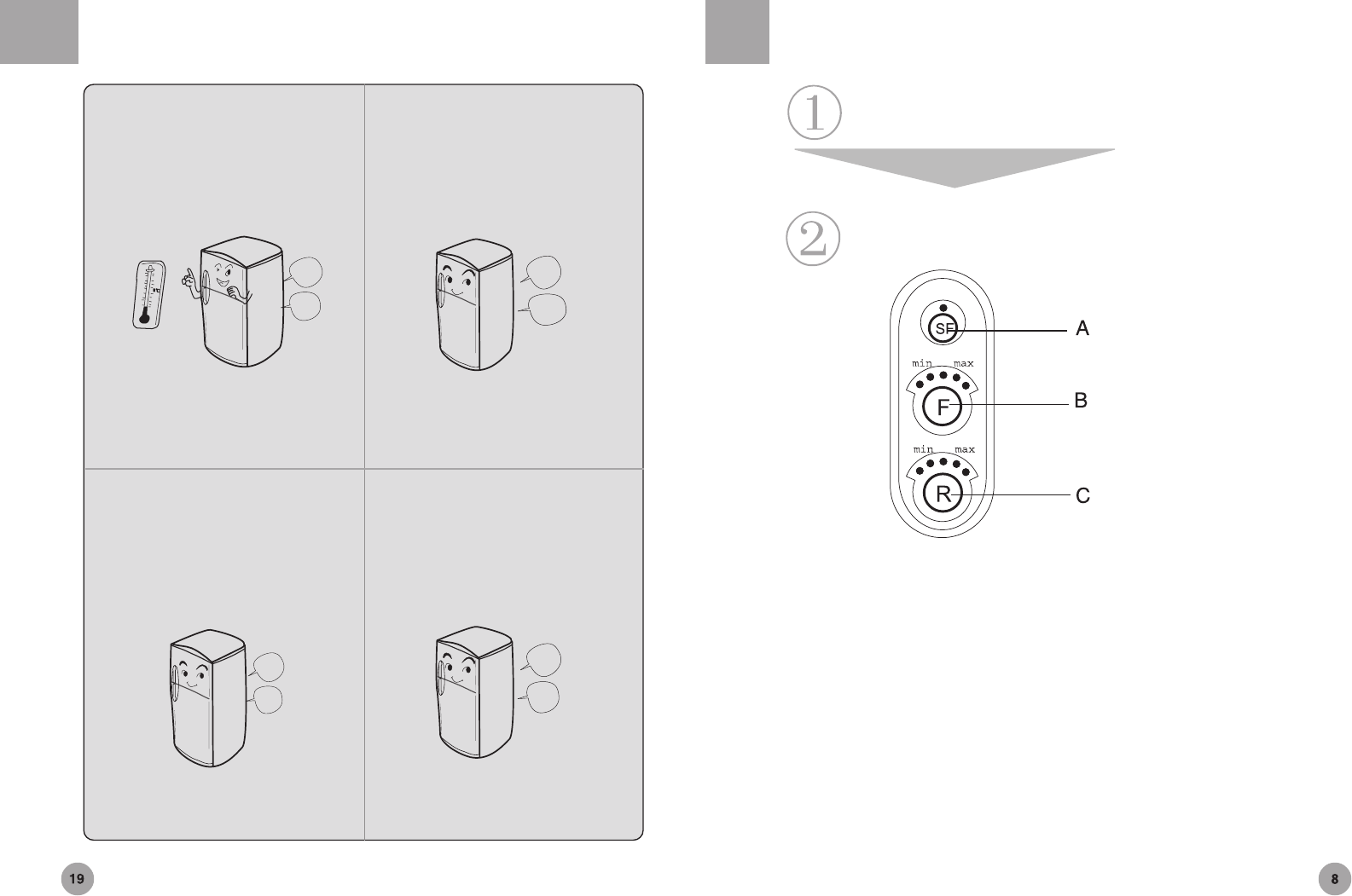 ①

②

SF
A
min max
F
B
min max
R
C

19

8