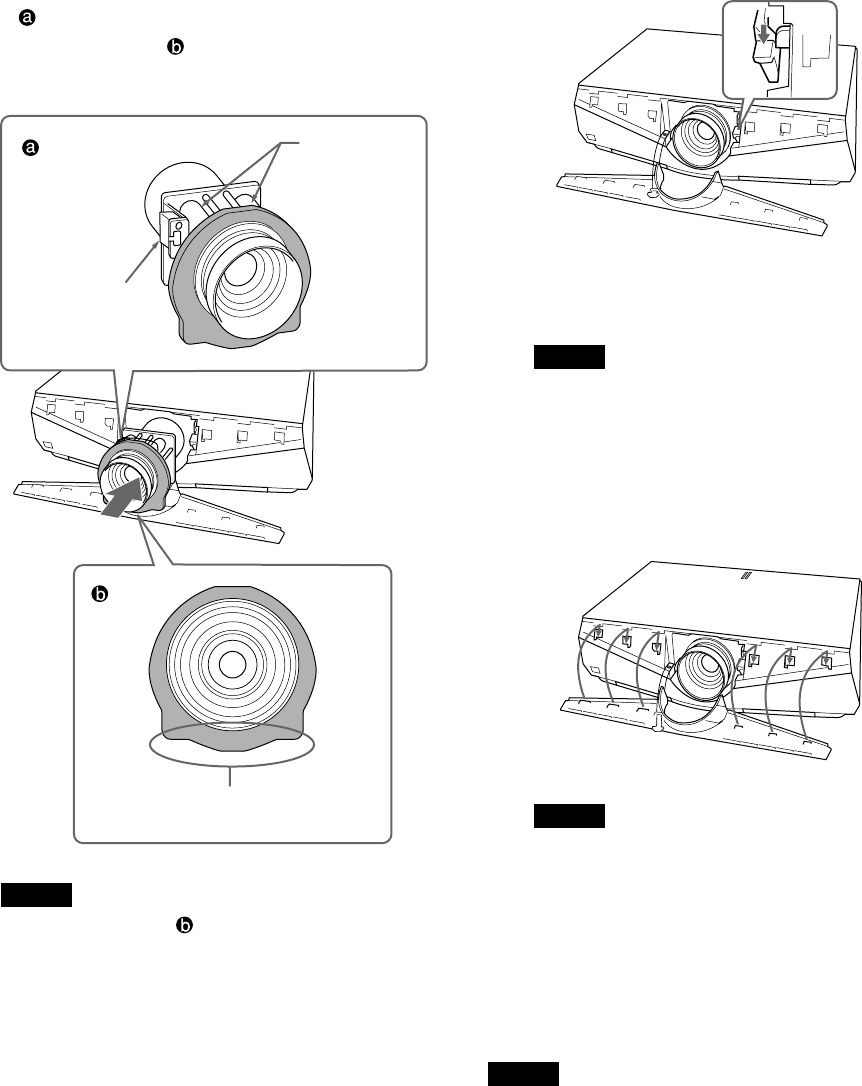 ⓐ
ⓑ

ⓐ

ⓑ

ⓑ