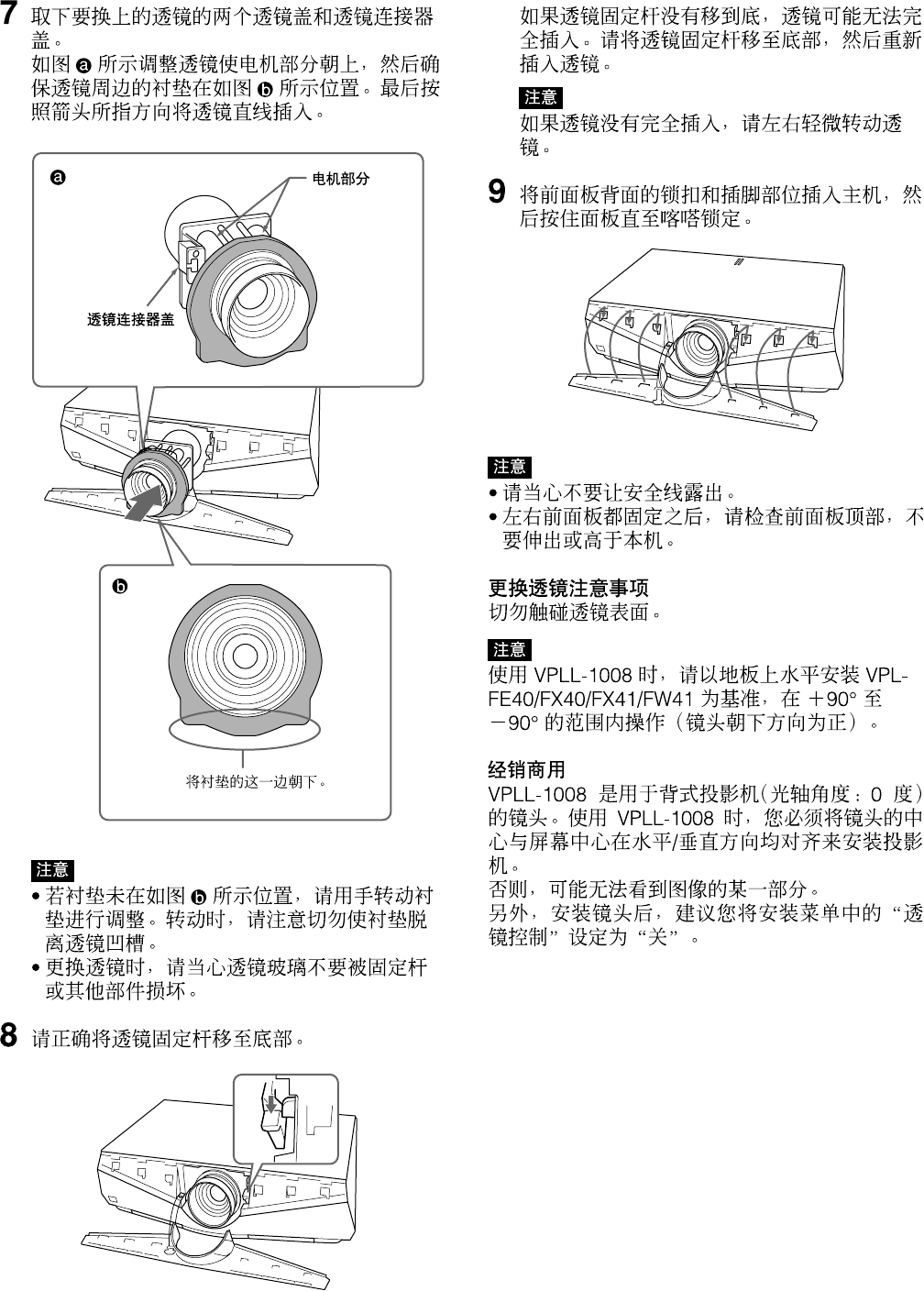 7 取下要换上的透镜的两个透镜盖和透镜连接器盖。
如图 ⓐ 所示调整透镜使电机部分朝上，然后确保透镜周边的衬垫在如图 ⓑ 所示位置。最后按照箭头所指方向将透镜直线插入。

ⓐ
电机部分
透镜连接器盖

ⓑ
将衬垫的这一边朝下。

注意
• 若衬垫未在如图 ⓑ 所示位置，请用手转动衬垫进行调整。转动时，请注意切勿使衬垫脱离透镜凹槽。
• 更换透镜时，请当心透镜玻璃不要被固定杆或其他部件损坏。

8 请正确将透镜固定杆移至底部。

如果透镜固定杆没有移到底，透镜可能无法完全插入。请将透镜固定杆移至底部，然后重新插入透镜。

注意
如果透镜没有完全插入，请左右轻微转动透镜。

9 将前面板背面的锁扣和插脚部位插入主机，然后按住面板直至喀嗒锁定。

注意
• 请当心不要让安全线露出。
• 左右前面板都固定之后，请检查前面板顶部，不要伸出或高于本机。

更换透镜注意事项
切勿触碰透镜表面。

注意
使用 VPLL-1008 时，请以地板上水平安装 VPL-FE40/FX40/FX41/FW41 为基准，在 +90° 至 −90° 的范围内操作（镜头朝下方向为正）。

经销商用
VPLL-1008 是用于背式投影机(光轴角度：0 度)的镜头。使用 VPLL-1008 时，您必须将镜头的中心与屏幕中心在水平/垂直方向均对齐来安装投影机。
否则，可能无法看到图像的某一部分。
另外，安装镜头后，建议您将安装菜单中的“透镜控制”设定为“关”。