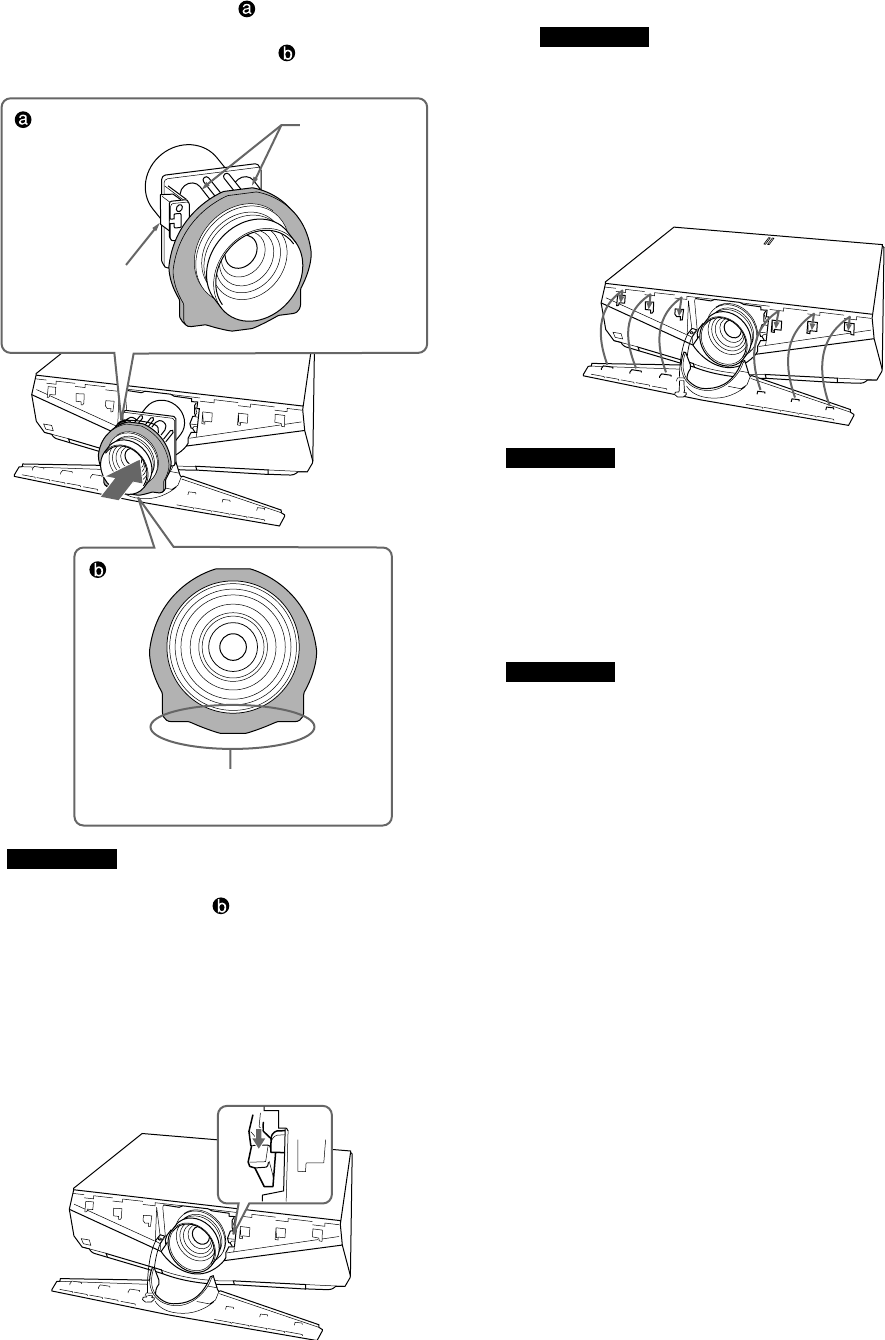 a

b

a

b

b