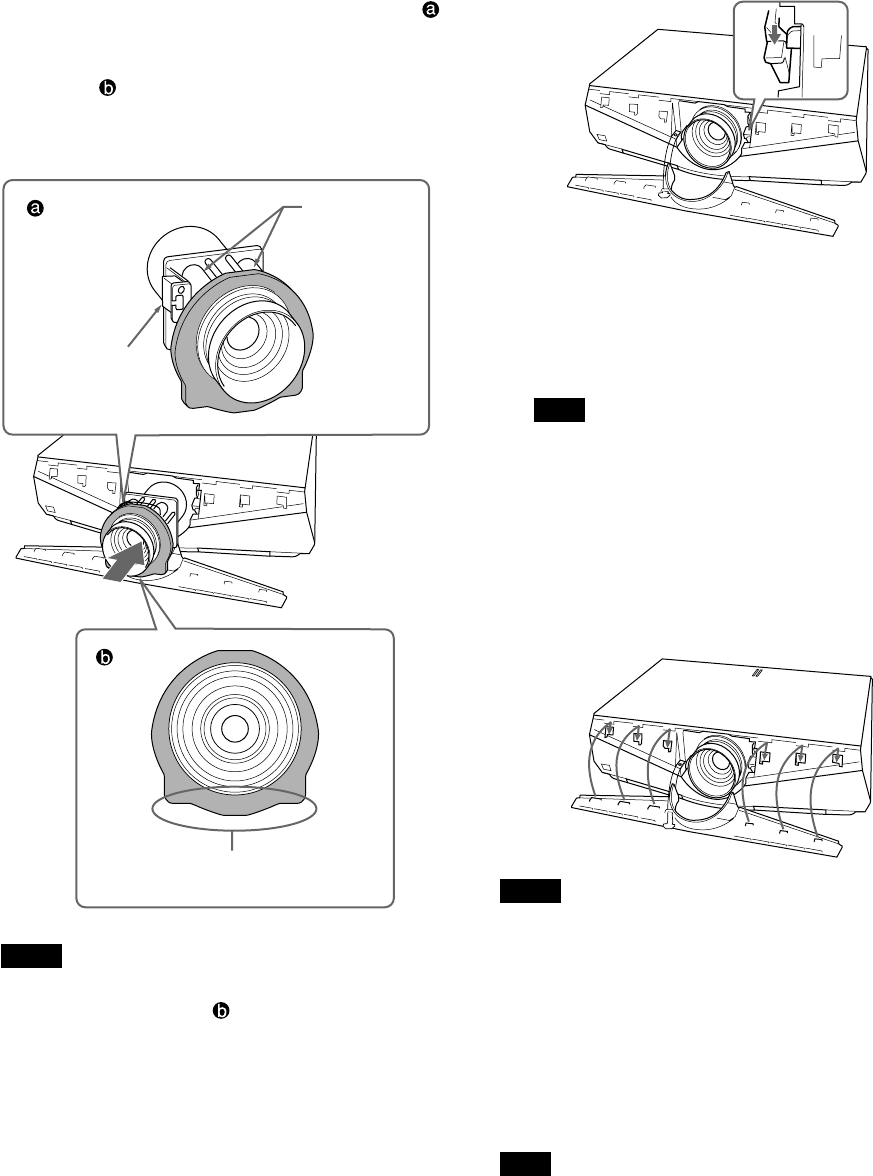 ⓐ

ⓑ

ⓐ

ⓑ

ⓑ