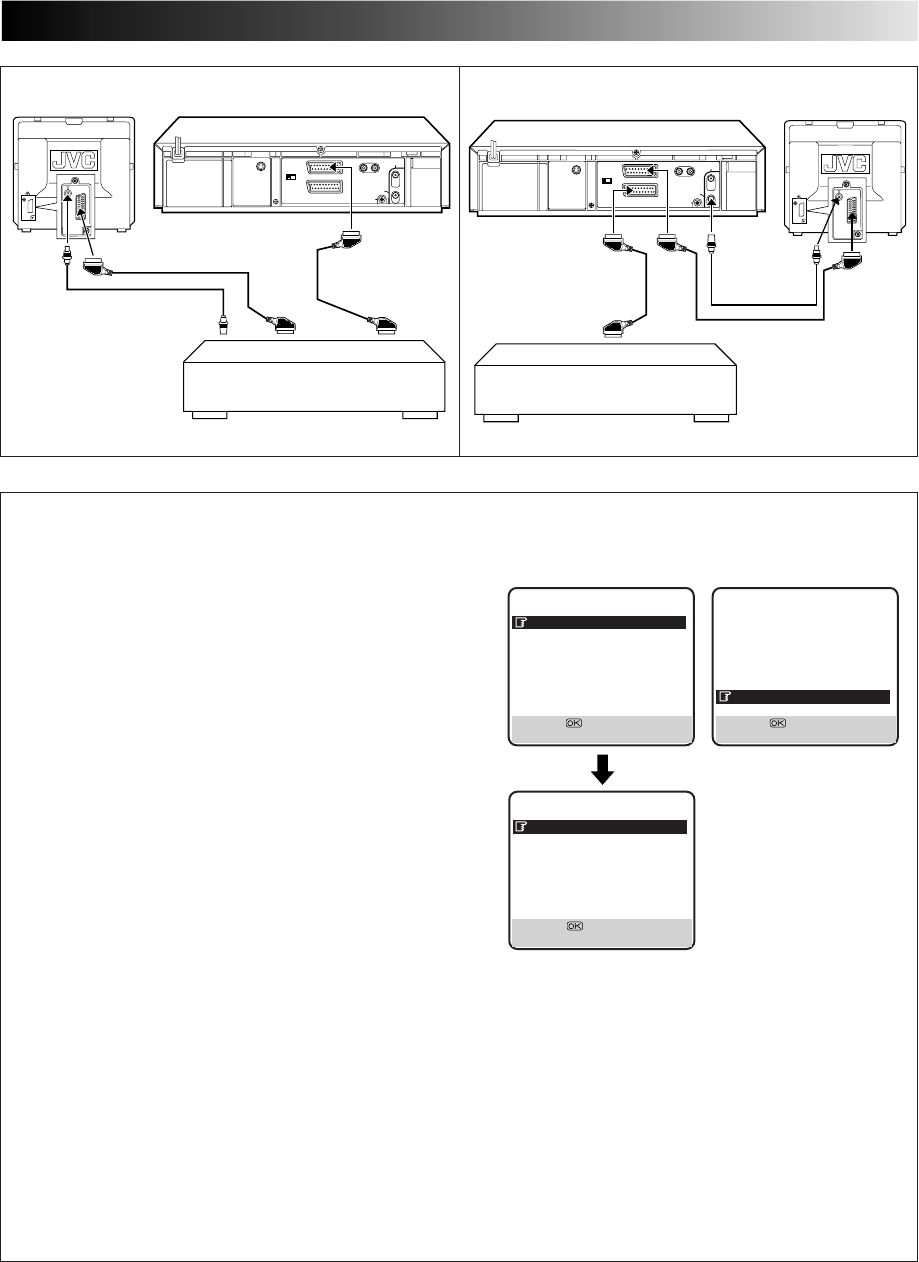 JVC

JVC

OK

OK

OK