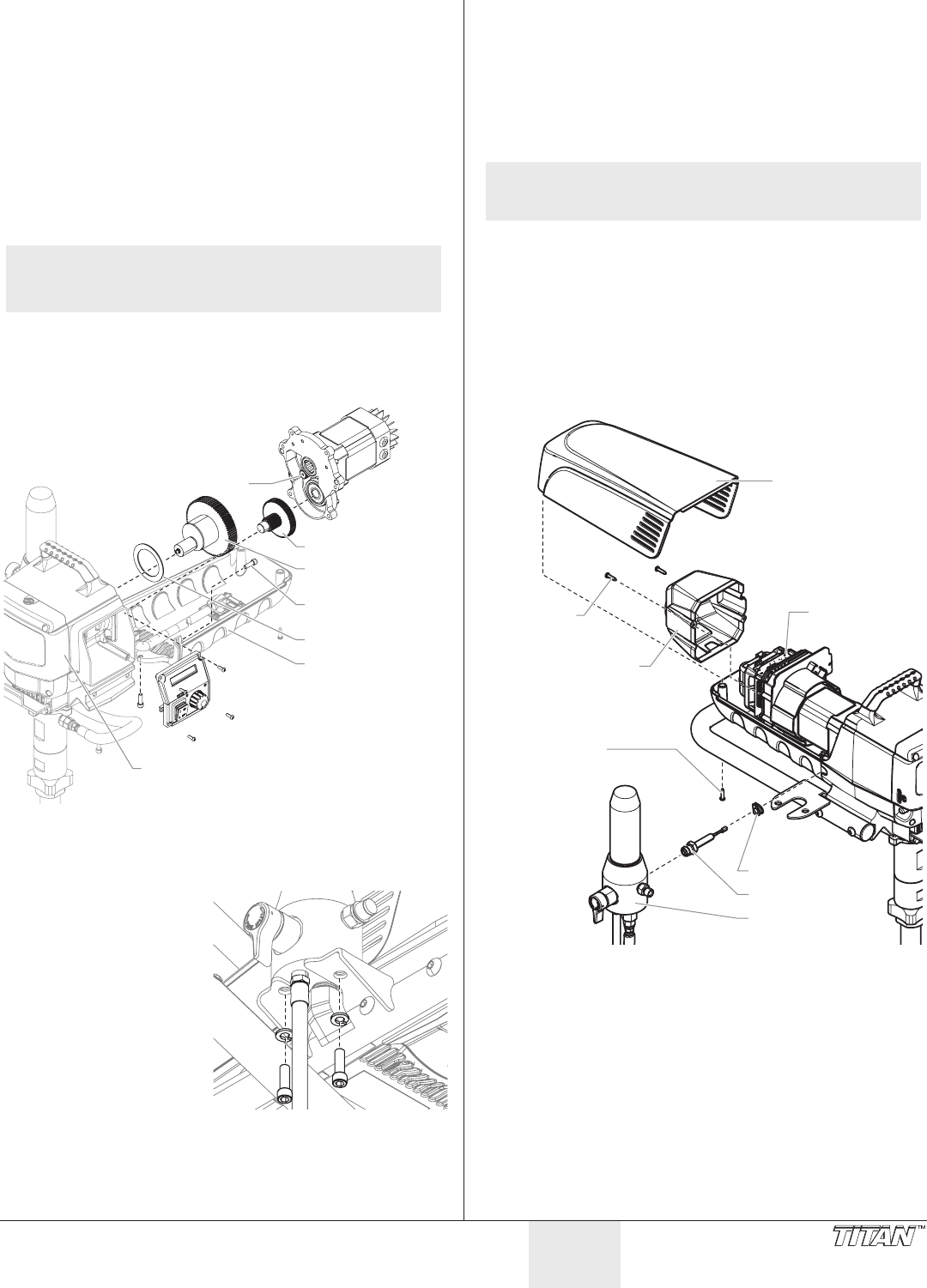 TITAN™