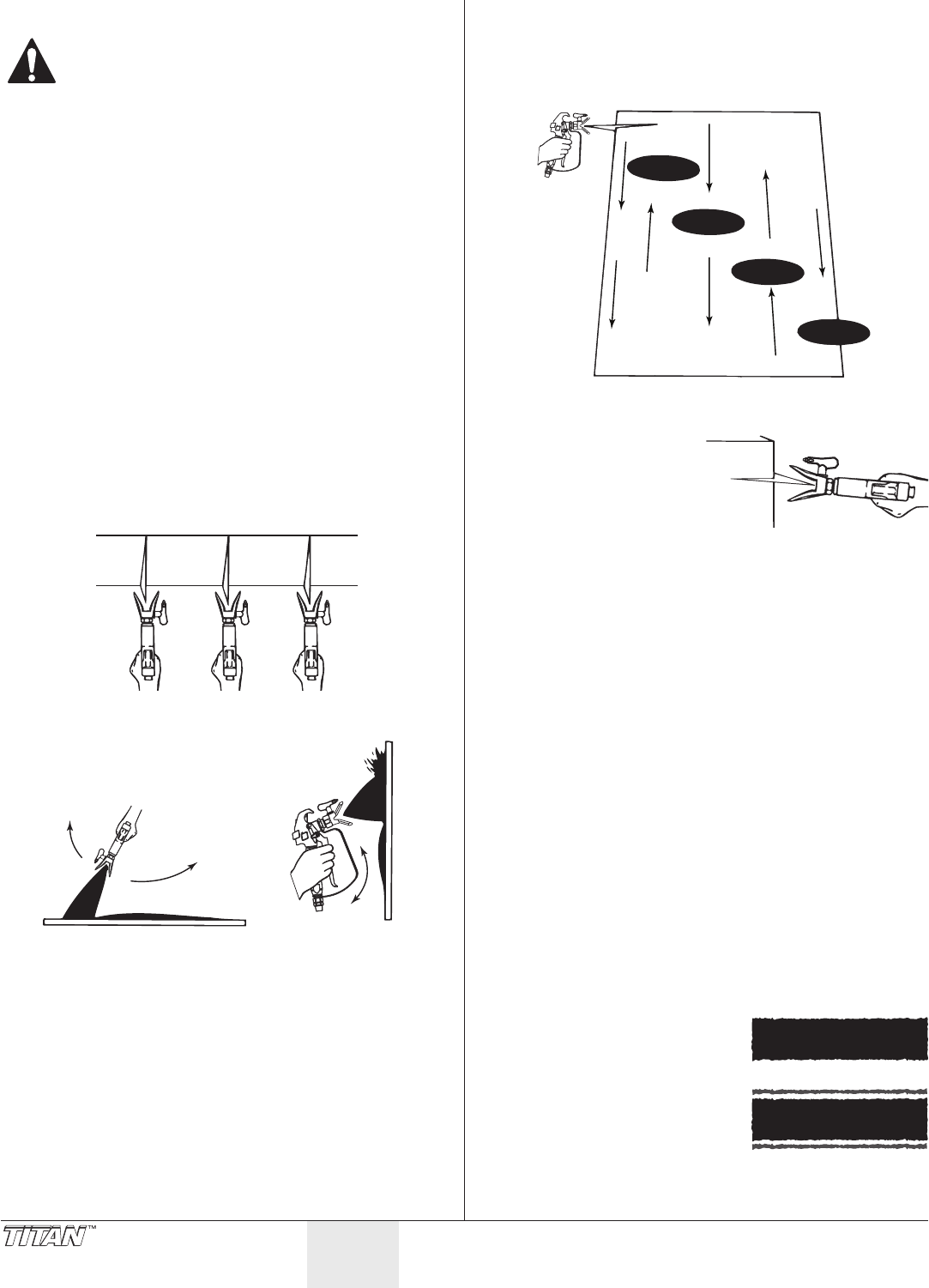 TITAN™