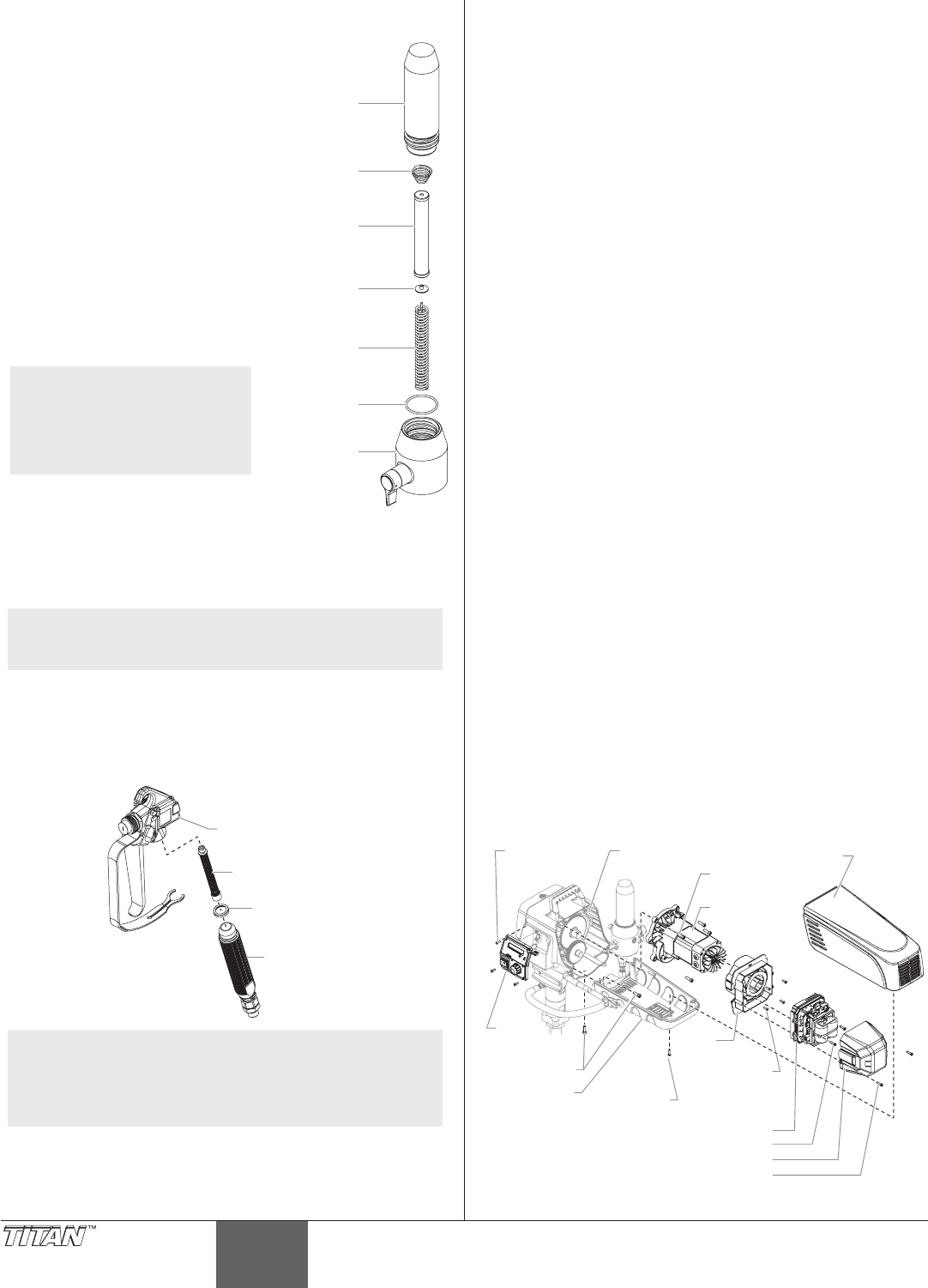 TITAN™