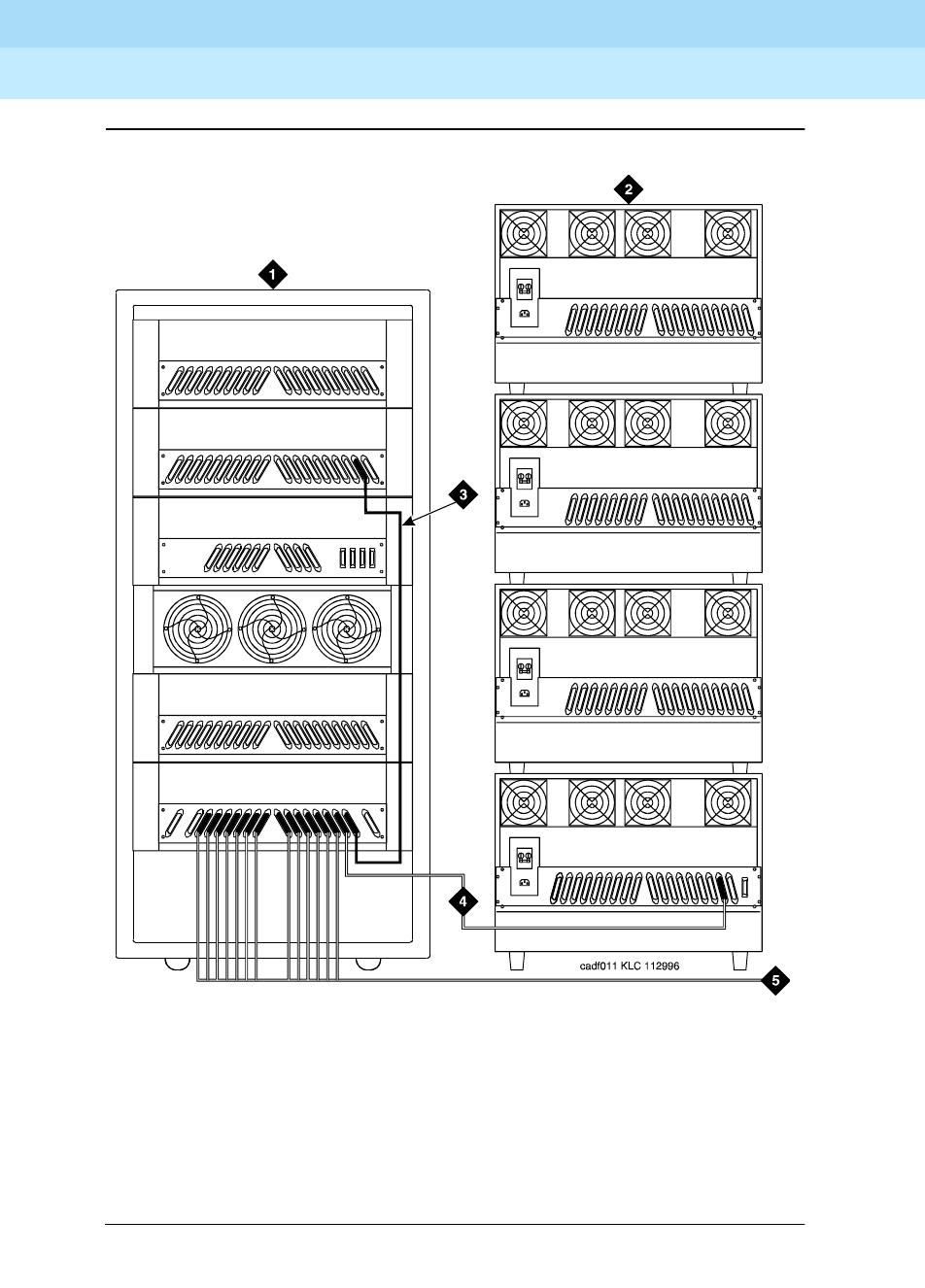 2

1

3

4

cadf011 KLC 112996

5