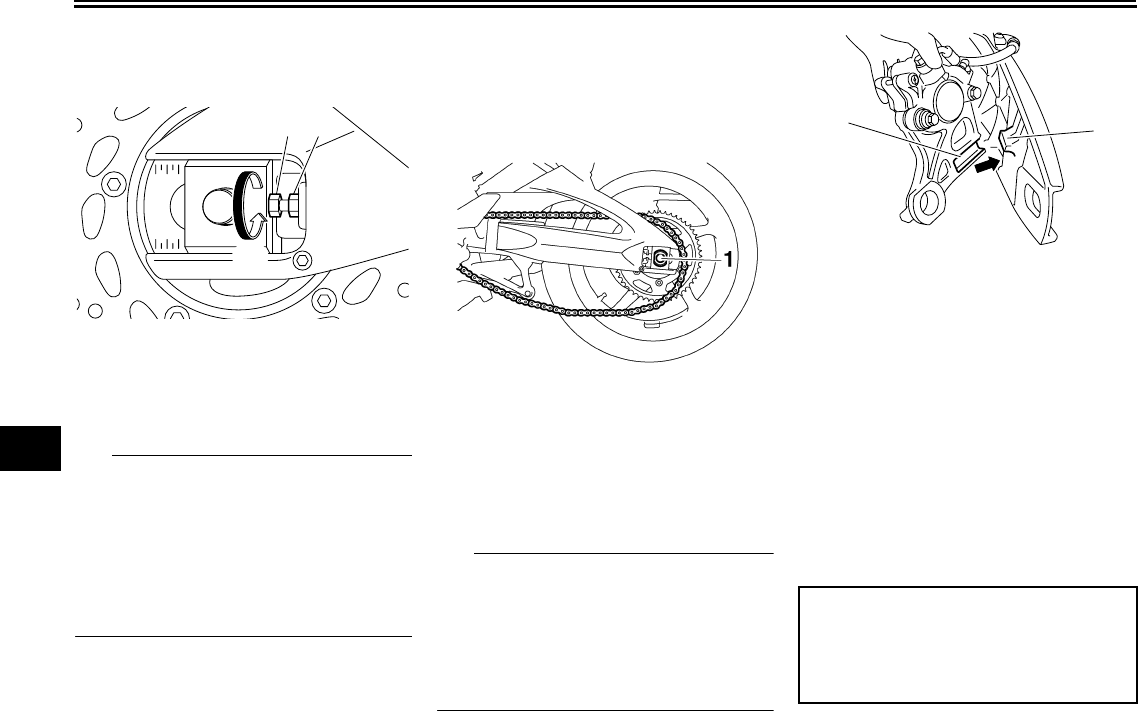 1