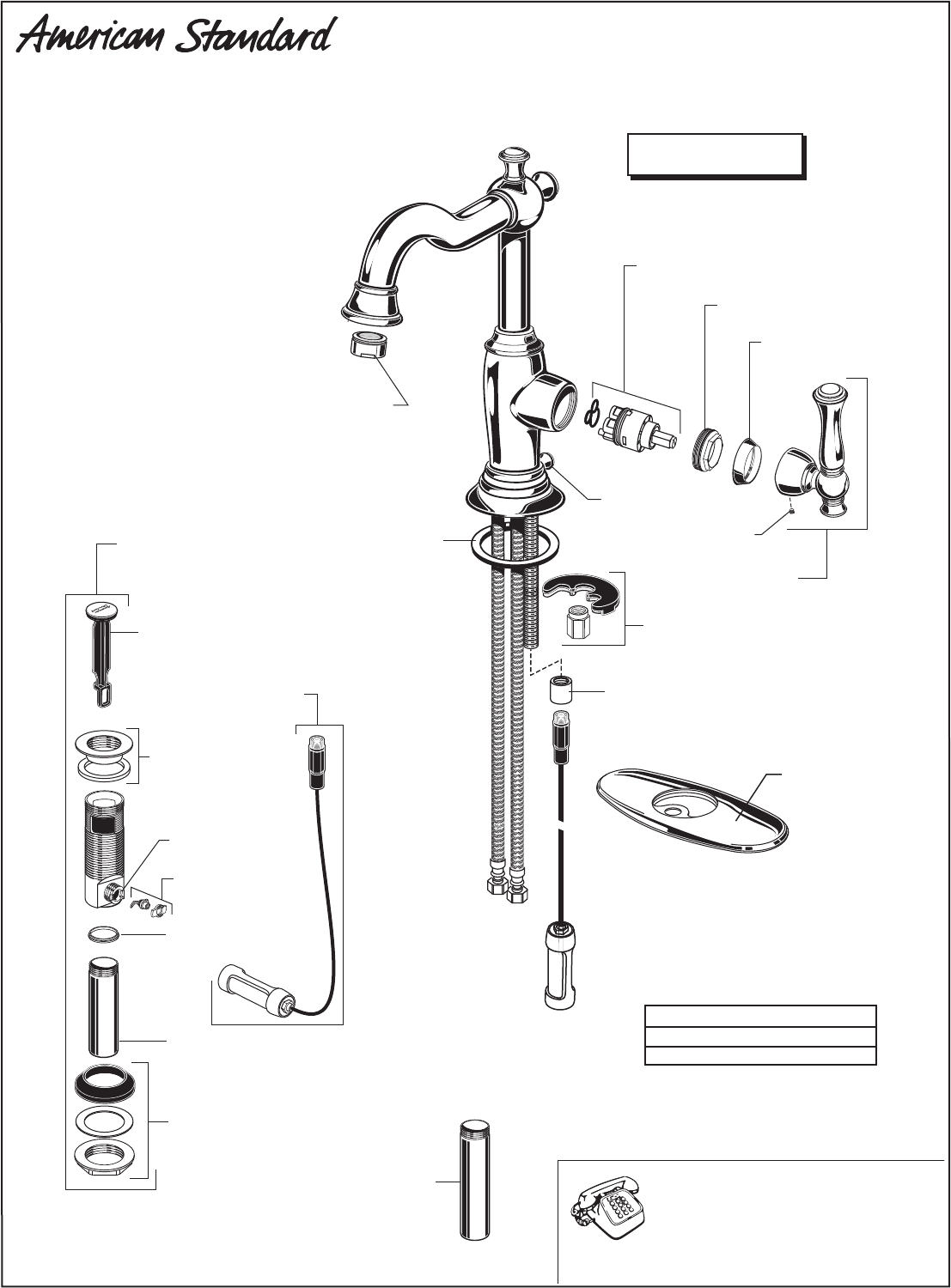 American Standard