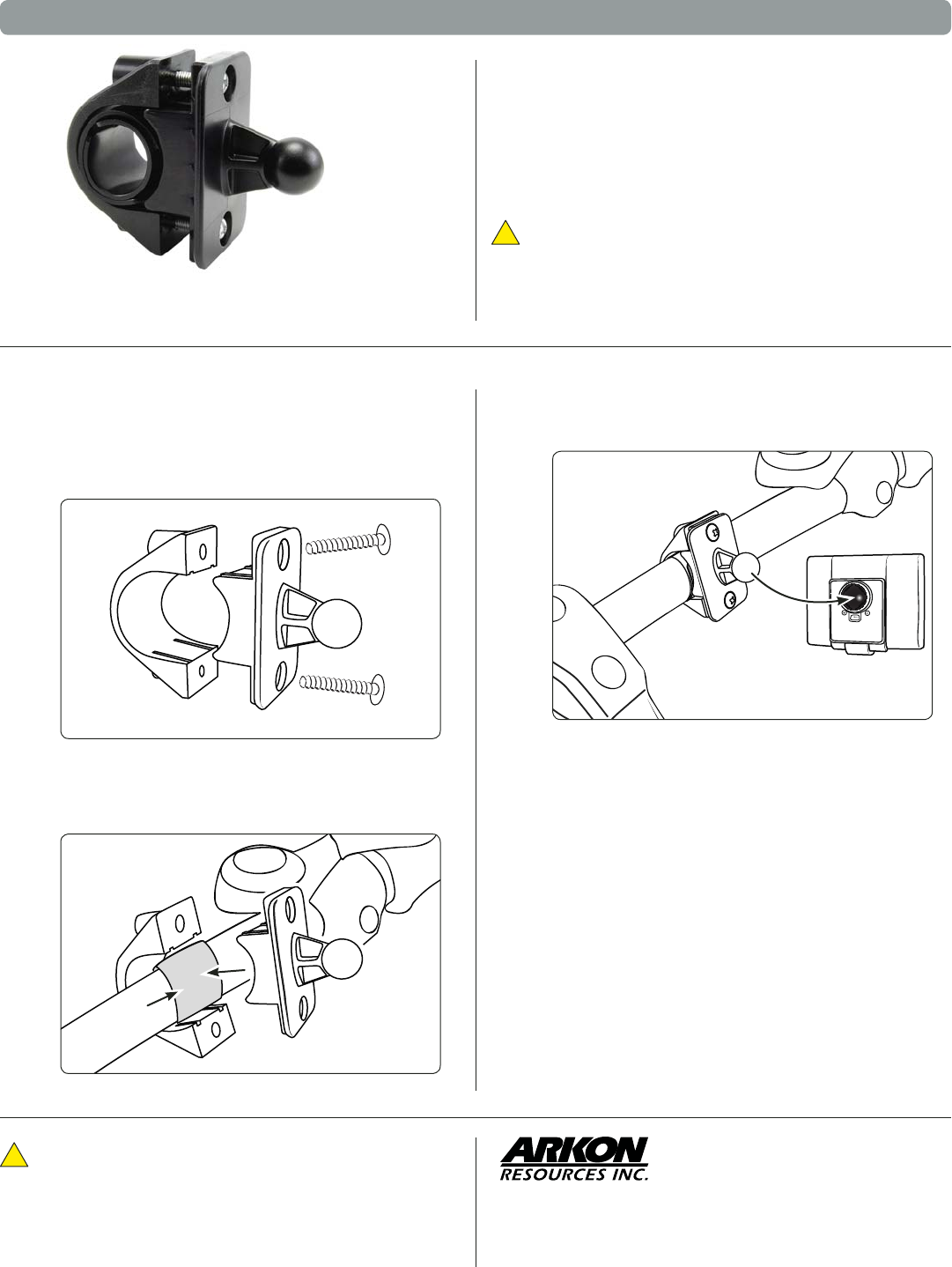 ARKON
RESOURCES INC.