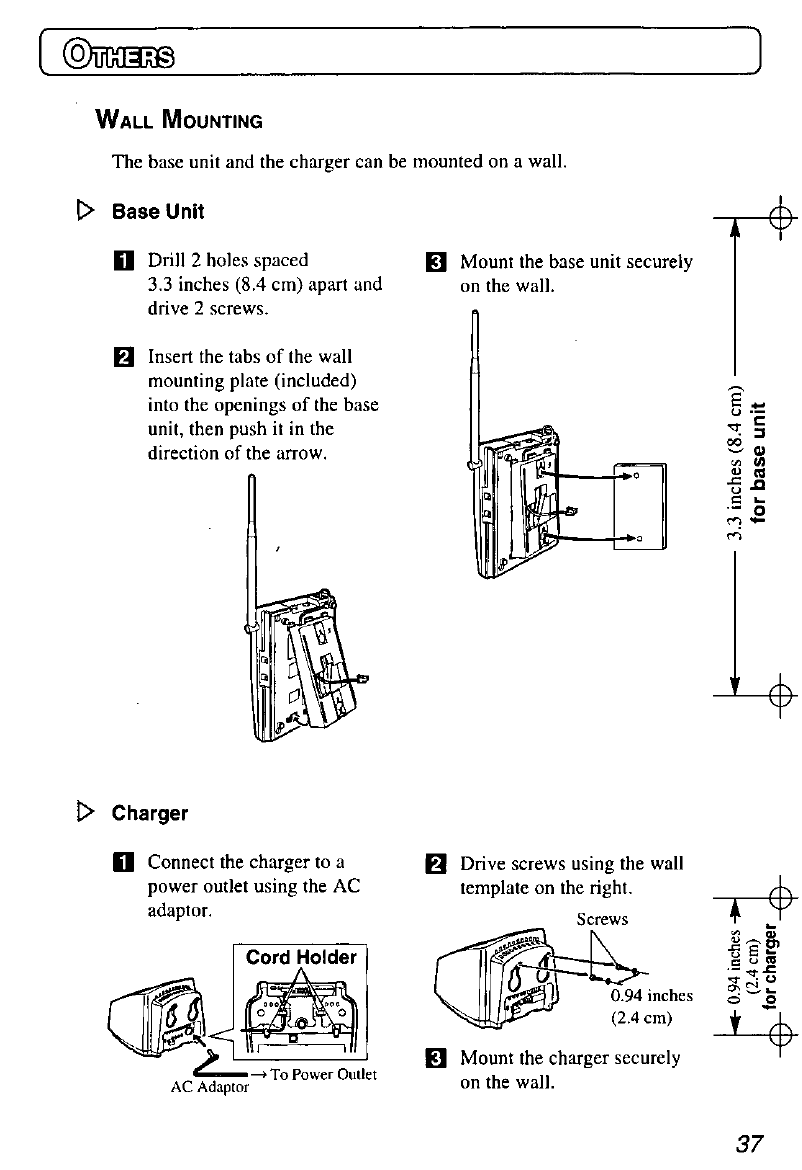 OTHERS

WALL MOUNTING

The base unit and the charger can be mounted on a wall.

Base Unit

1 Drill 2 holes spaced 3.3 inches (8.4 cm) apart and drive 2 screws.

2 Insert the tabs of the wall mounting plate (included) into the openings of the base unit, then push it in the direction of the arrow.

3 Mount the base unit securely on the wall.

3.3 inches (8.4 cm) for base unit

Charger

1 Connect the charger to a power outlet using the AC adaptor.

Cord Holder

AC Adaptor

→ To Power Outlet

2 Drive screws using the wall template on the right.

Screws

0.94 inches (2.4 cm)

3 Mount the charger securely on the wall.

0.94 inches (2.4 cm) for charger

37