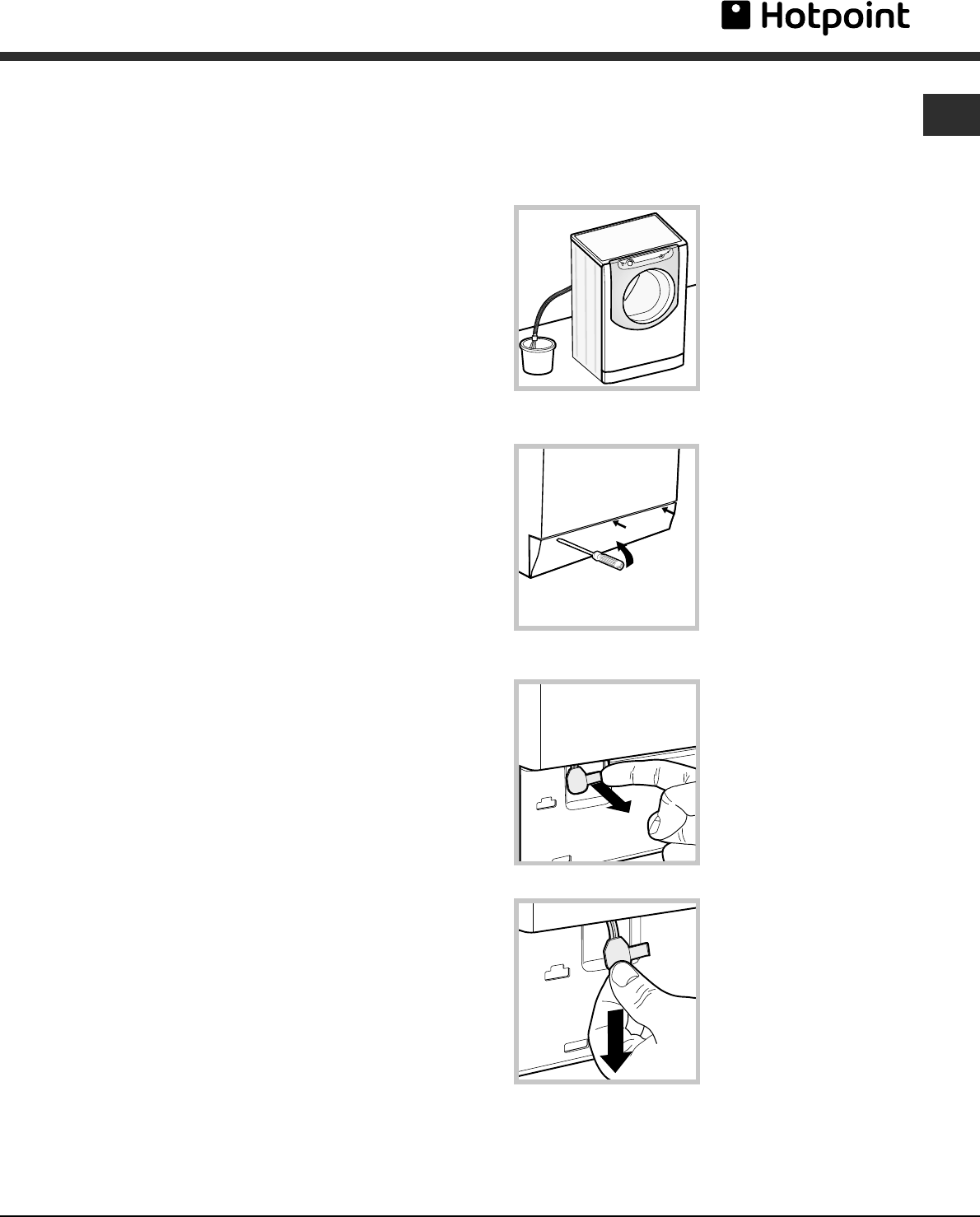 Hotpoint