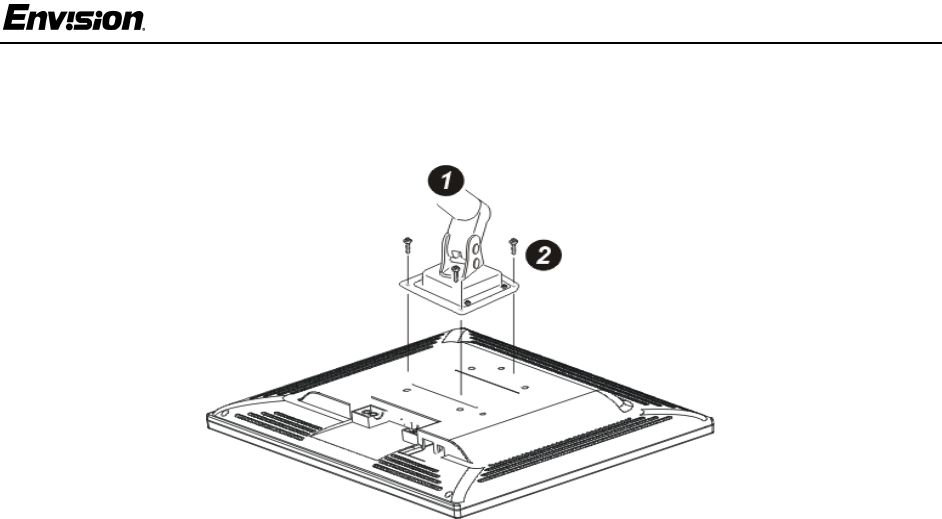 Envision

1

2