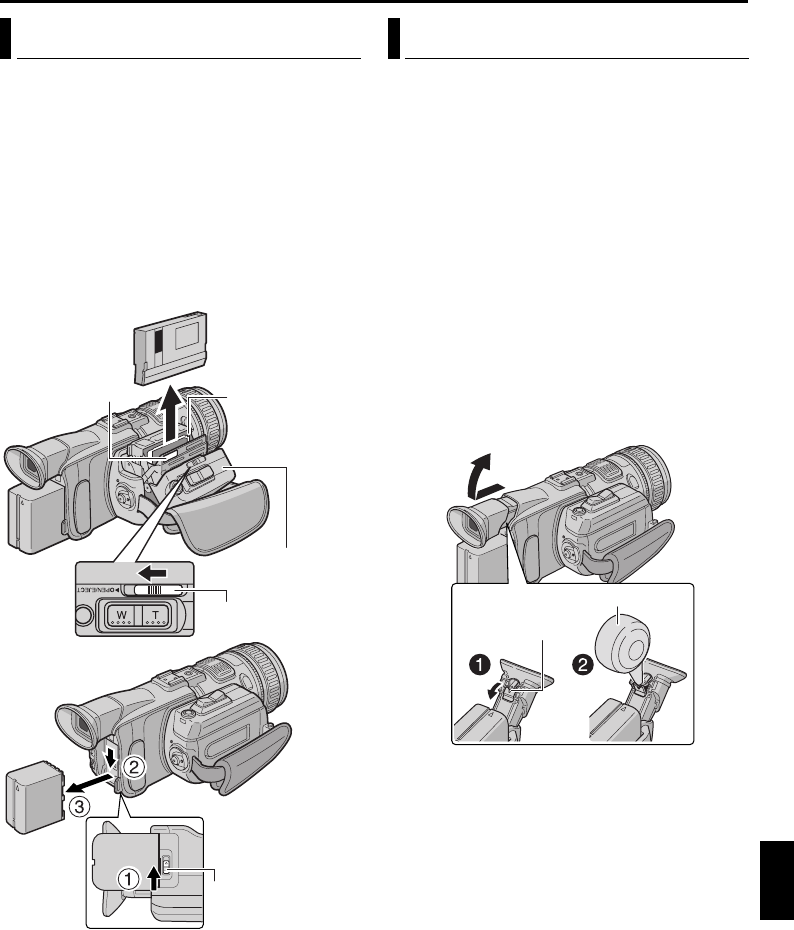 OPEN/EJECT

W

T

①

②

③

❶

❷