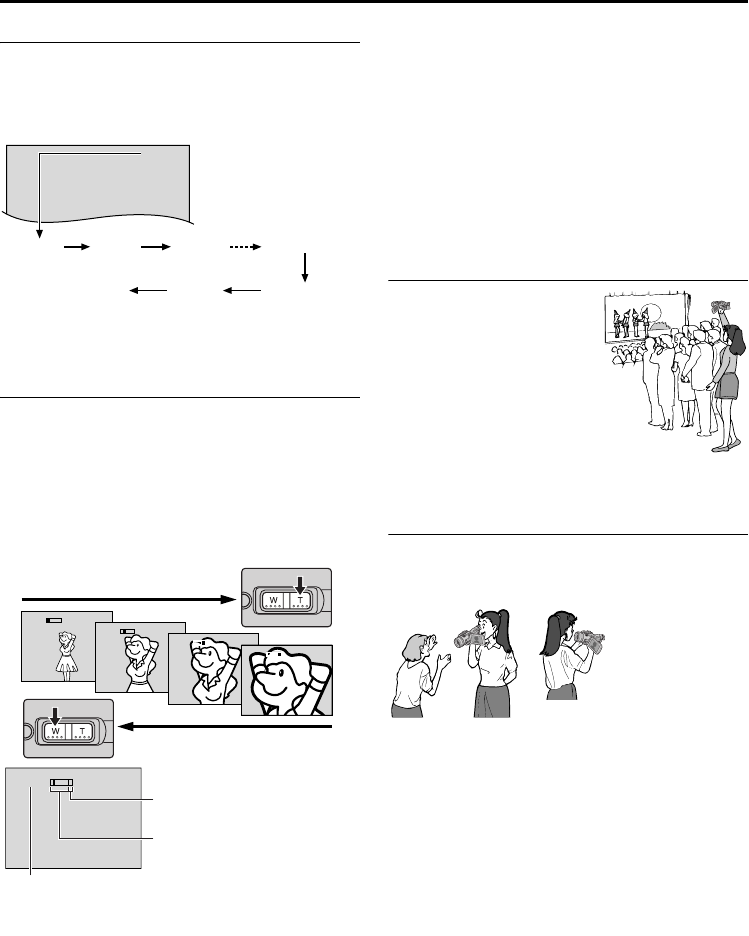 W T

W T