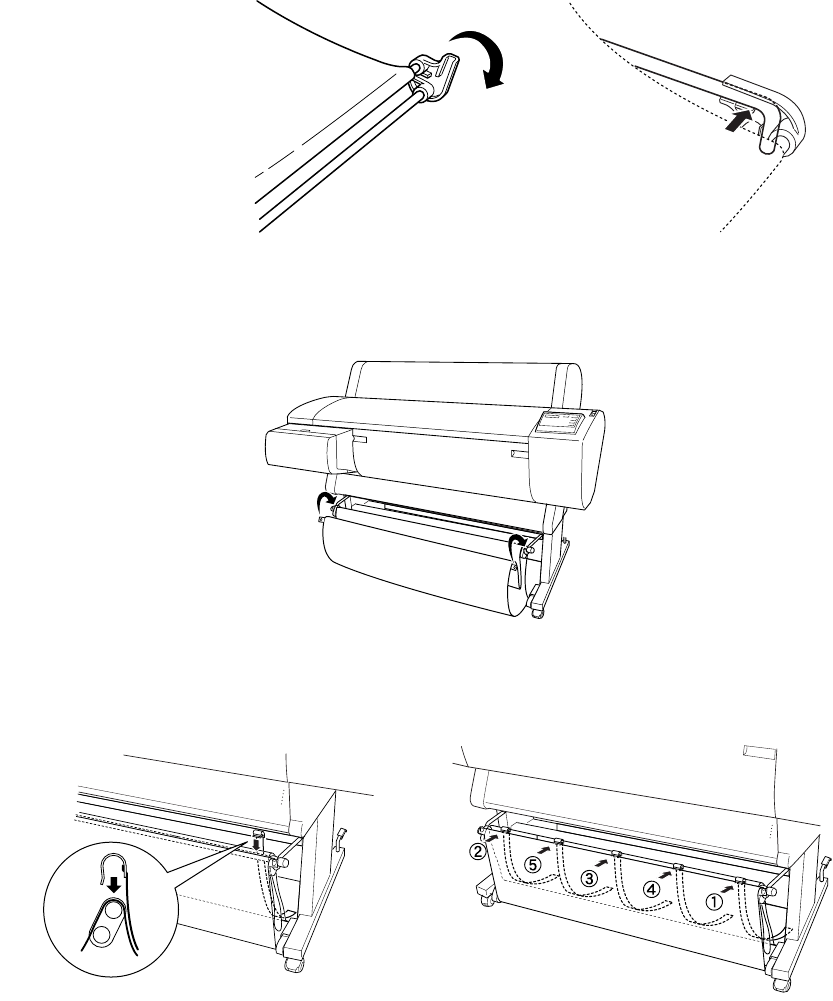 ②
⑤
③
④
①