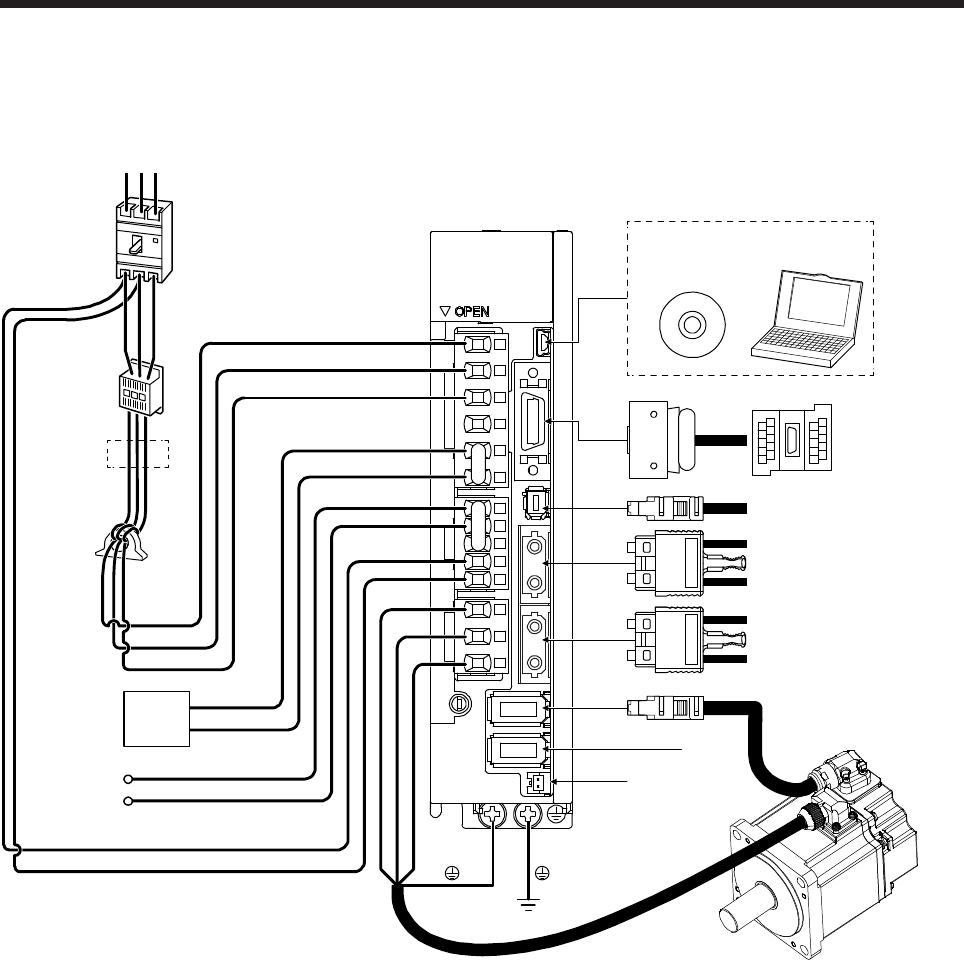 ▽ OPEN