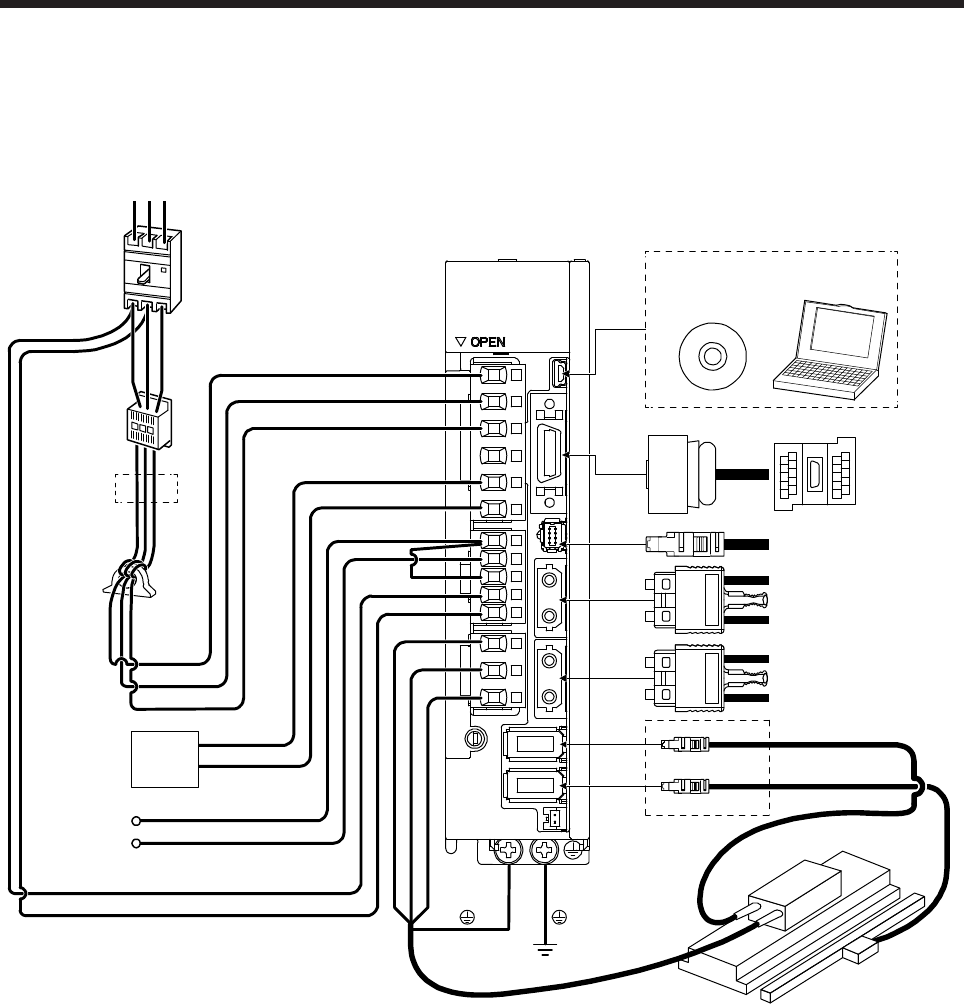 ▽ OPEN