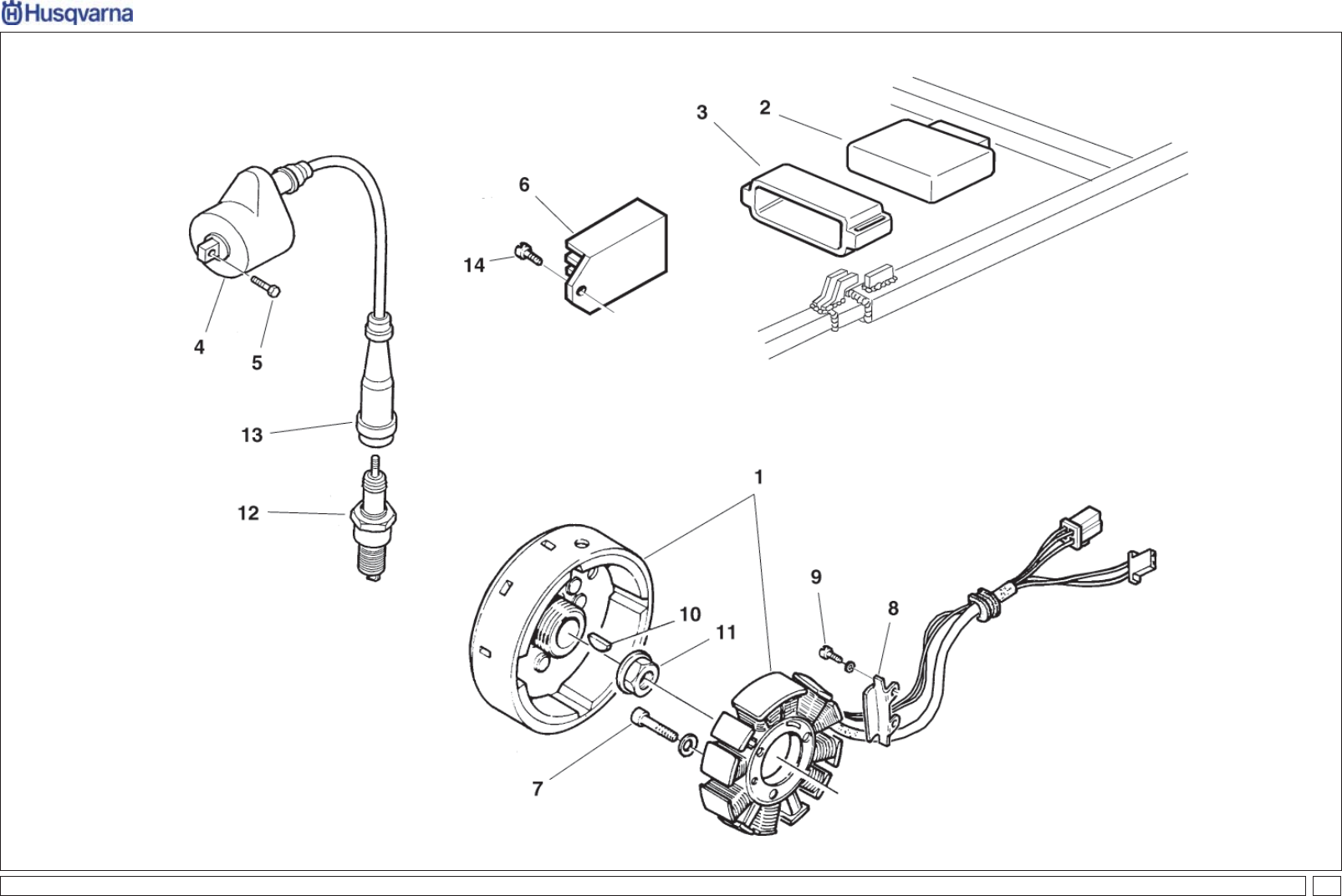 Husqvarna

3
2
6
14
4
5
13
12
1
9
8
10
11
7