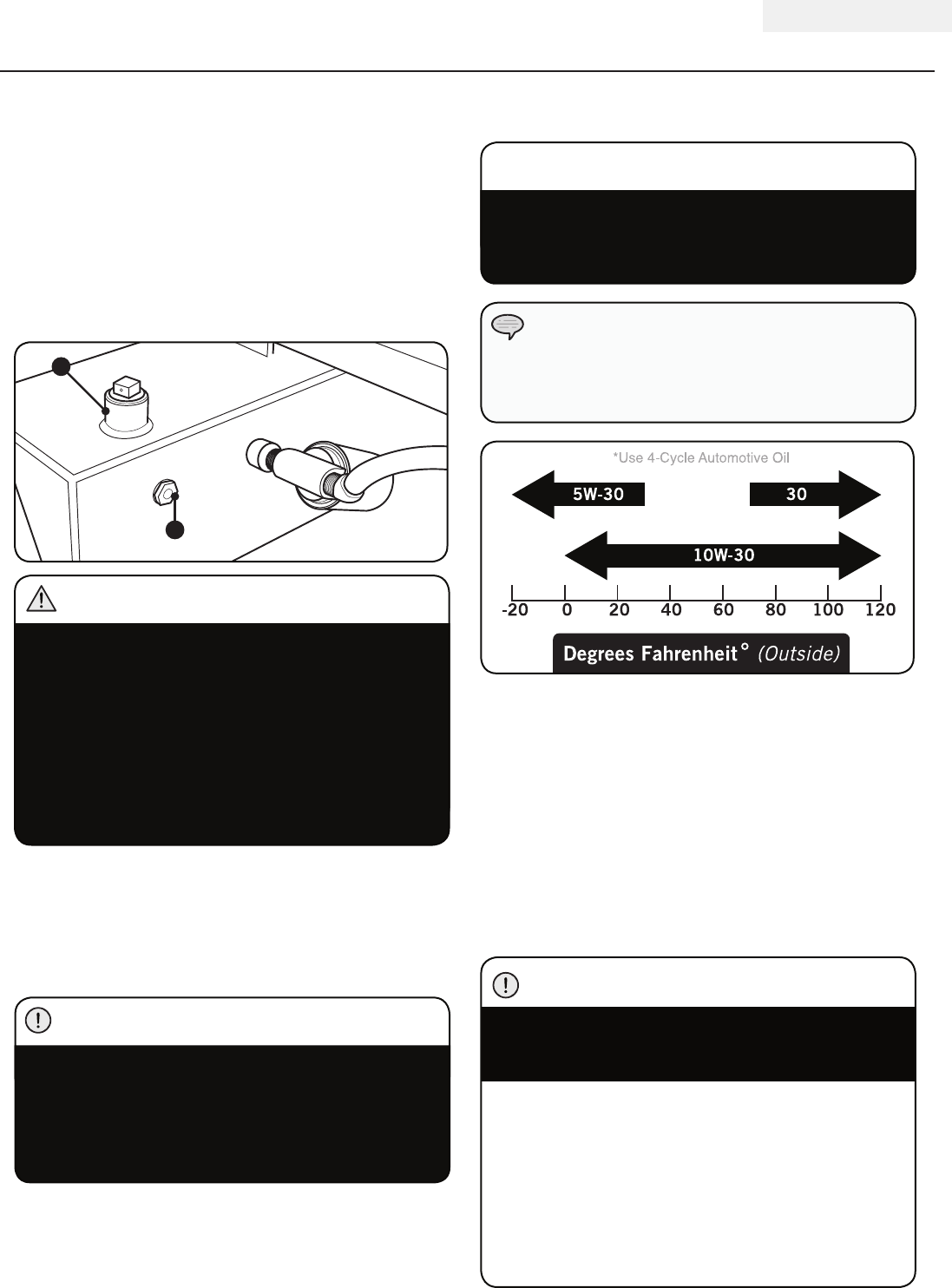 *Use 4-Cycle Automotive Oil

5W-30

30

10W-30

-20 0 20 40 60 80 100 120

Degrees Fahrenheit° (Outside)