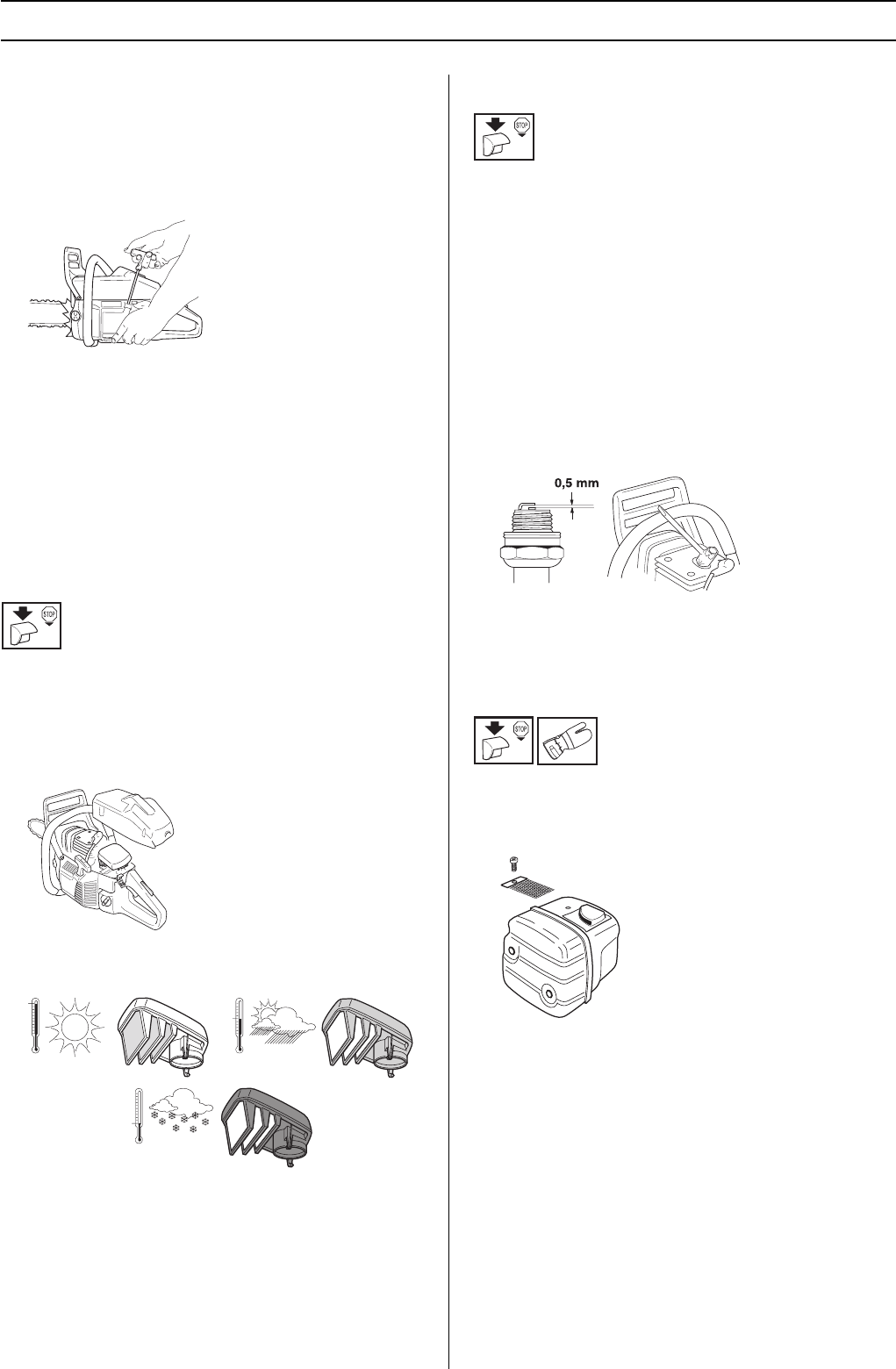 STOP

0,5 mm

STOP

STOP