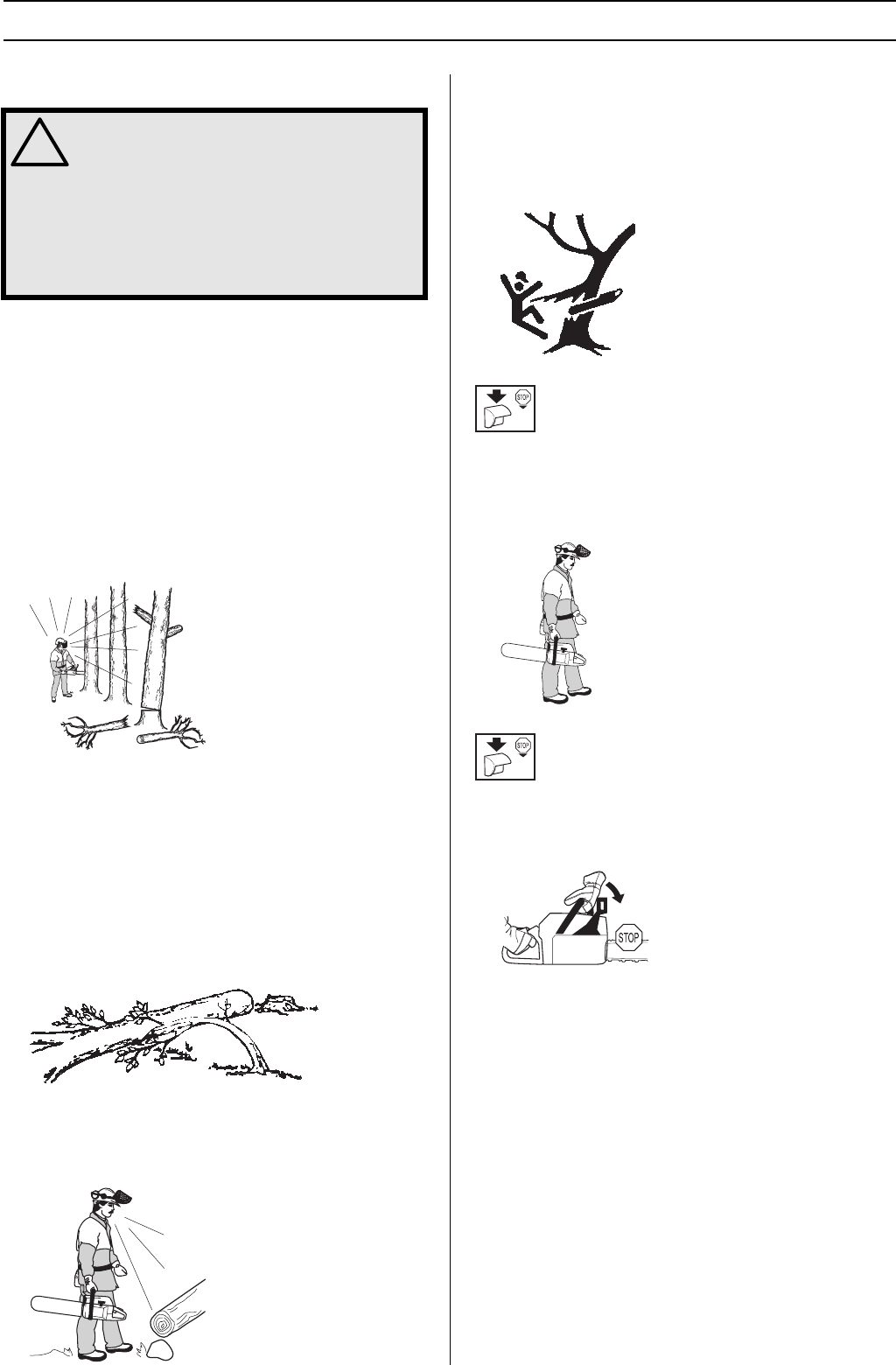 !

STOP

STOP

STOP