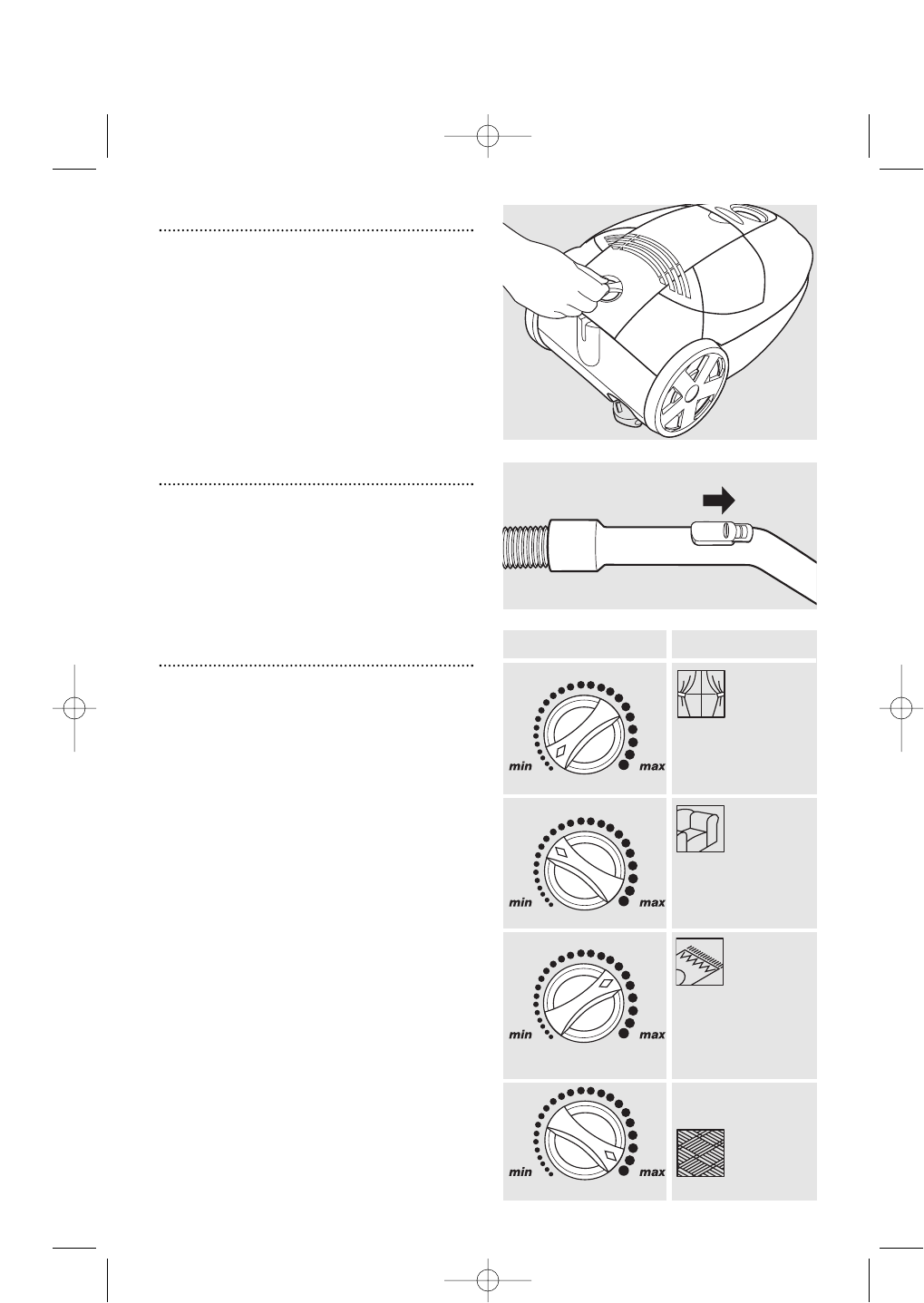 min max

min max

min max

min max