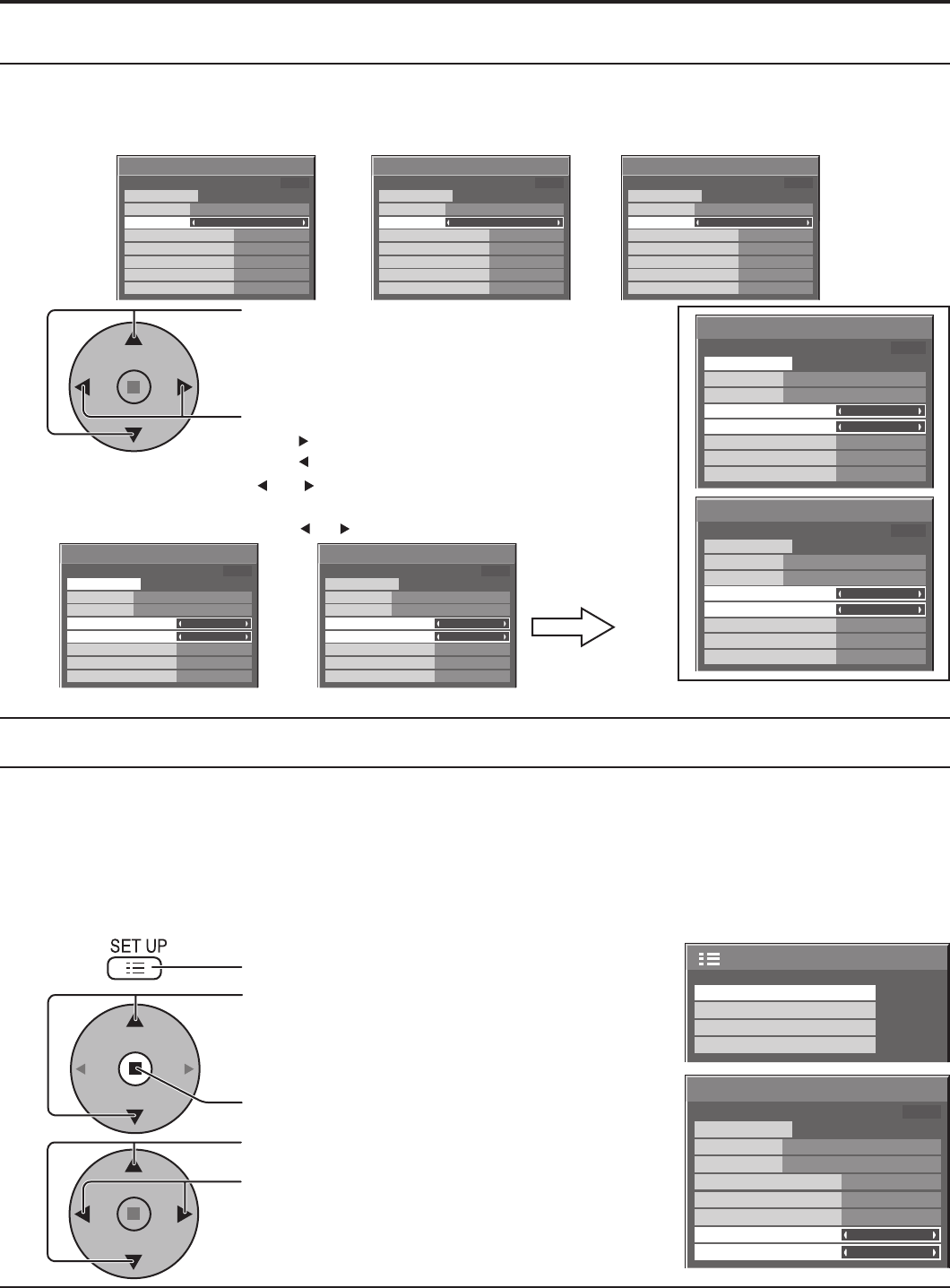 SET UP