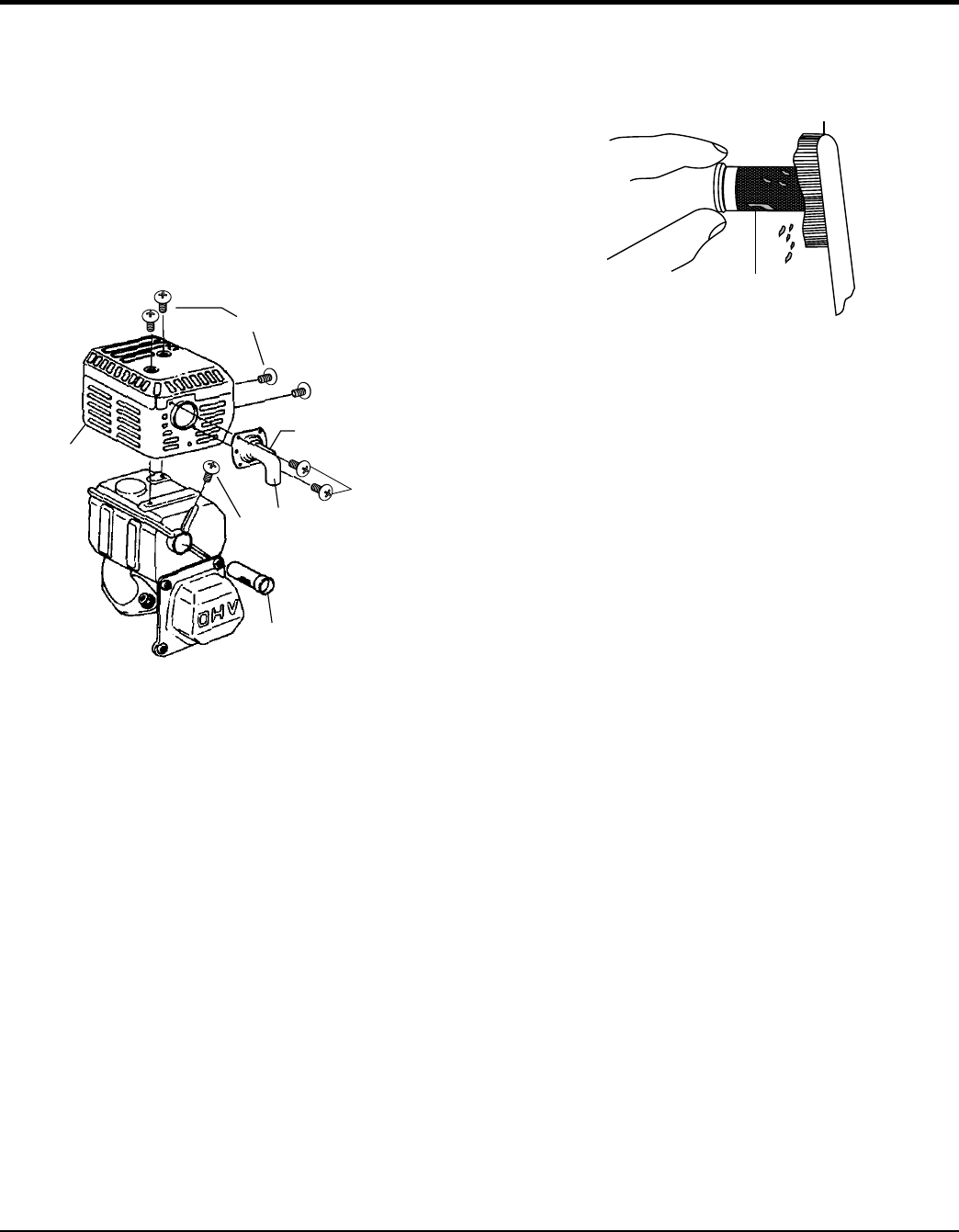 OHV