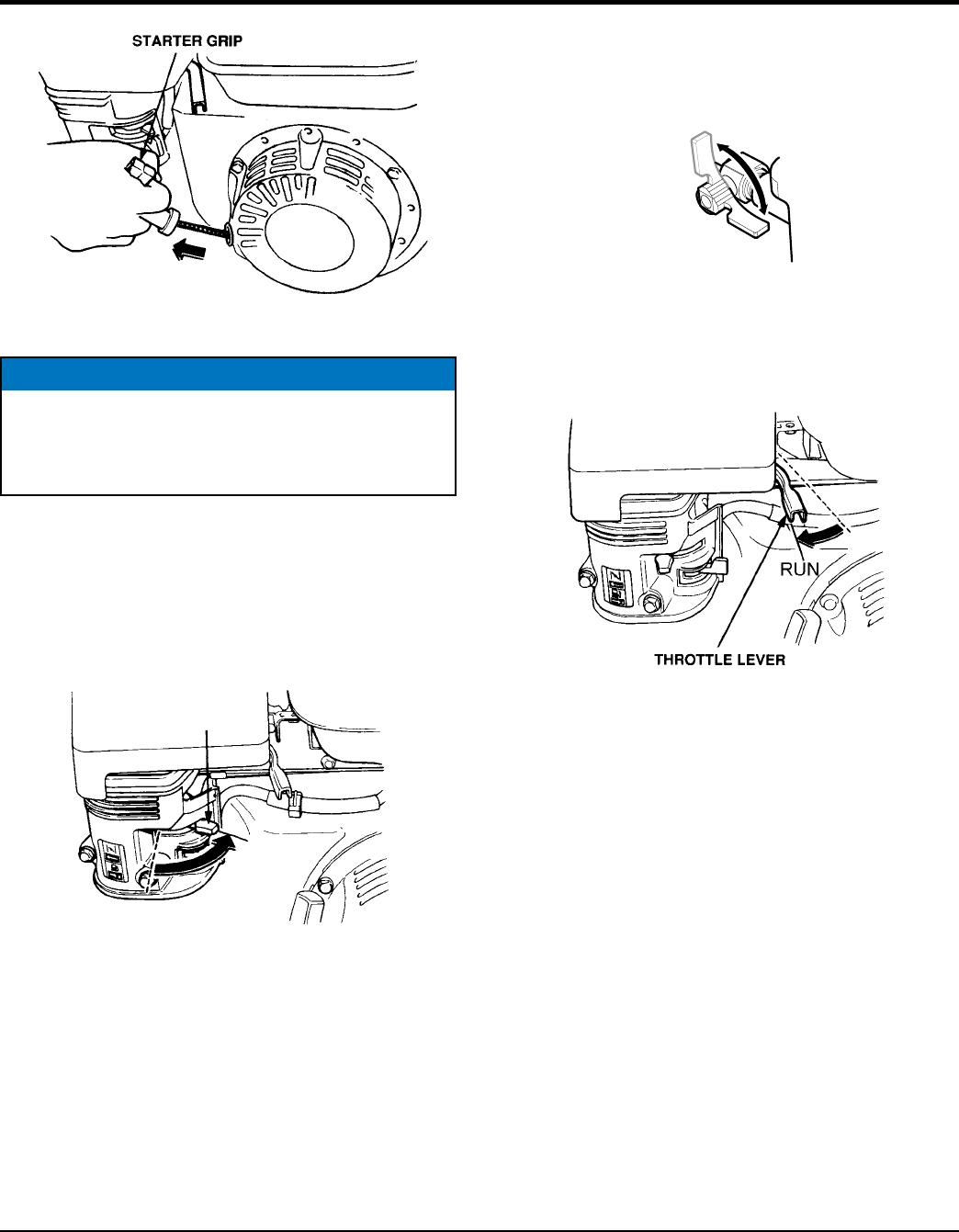 STARTER GRIP

RUN

THROTTLE LEVER