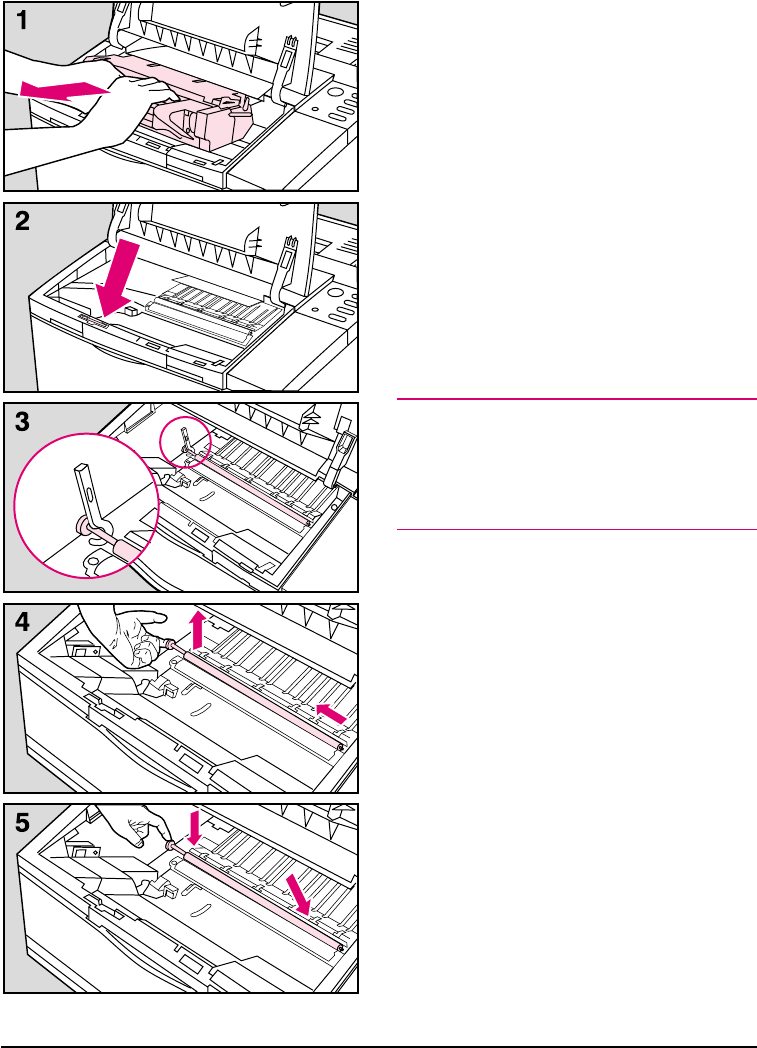 1

2

3

4

5