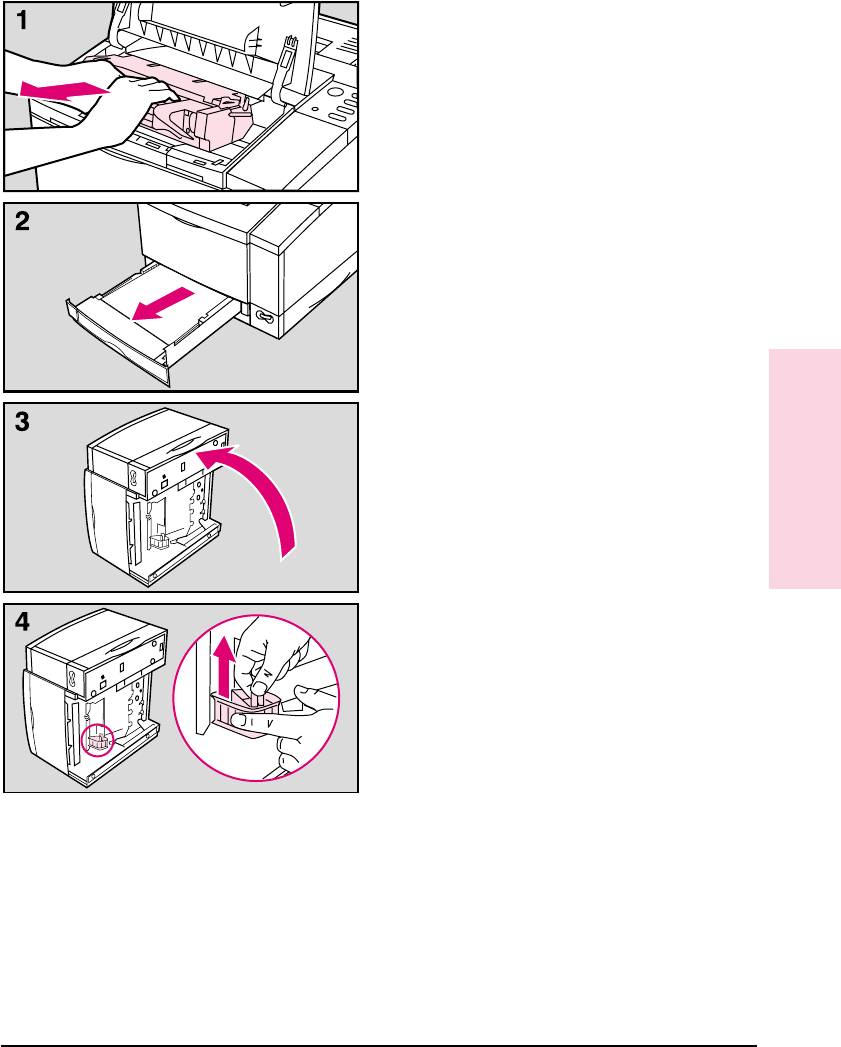 1

2

3

4