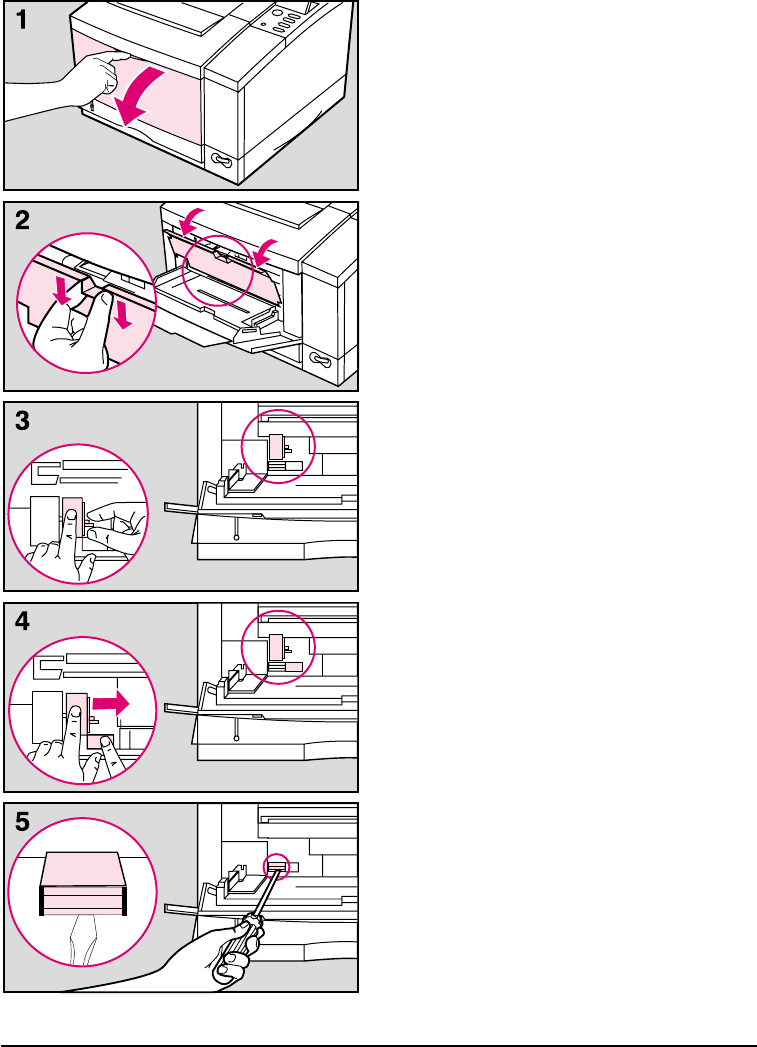 1

2

3

4

5