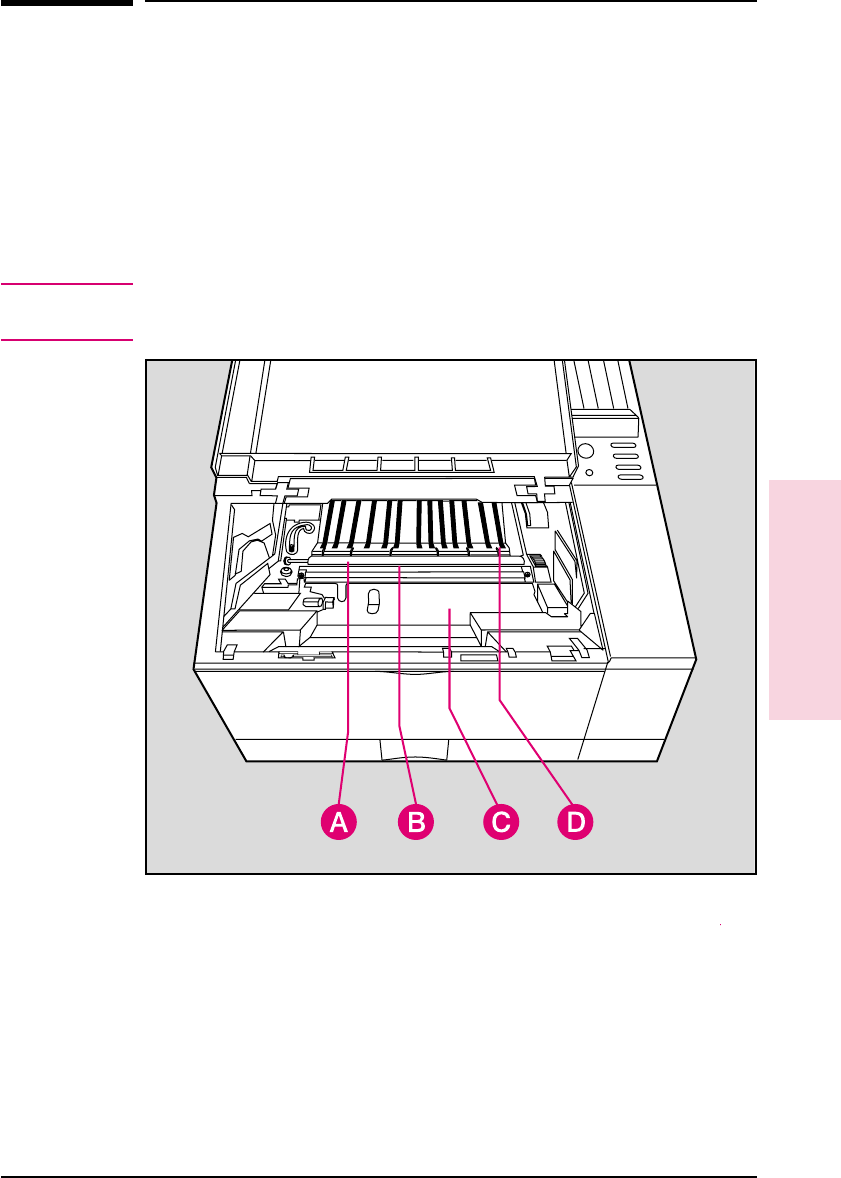 A B C D