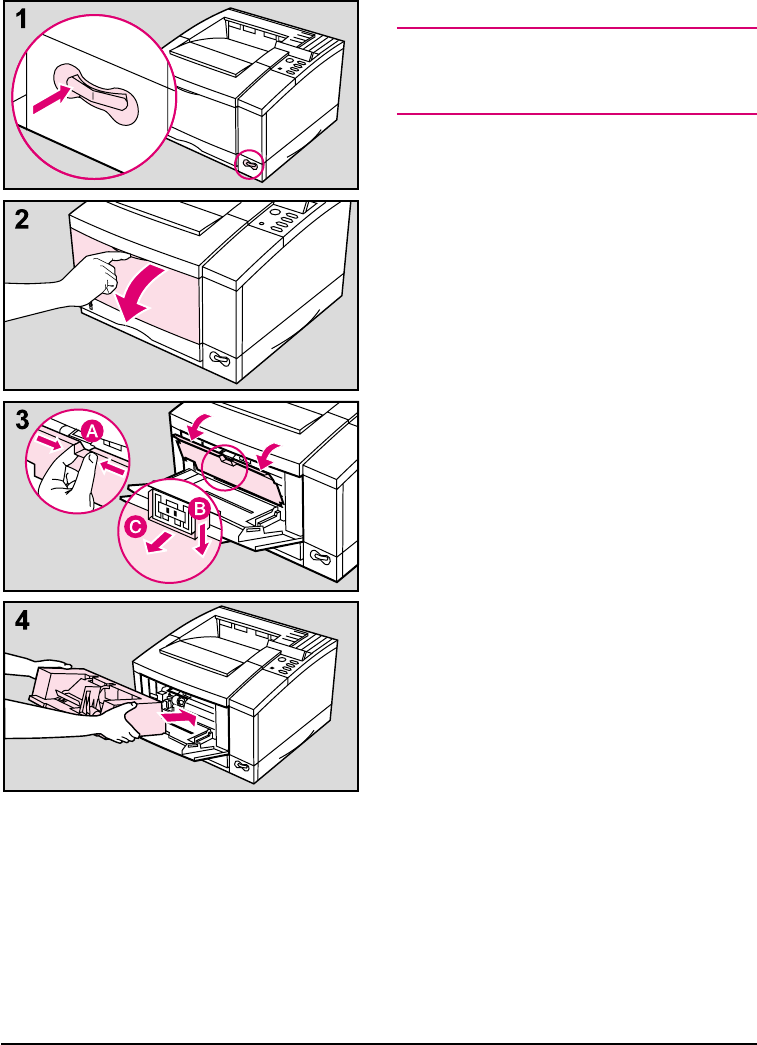 1

2

3

A

B

C

4